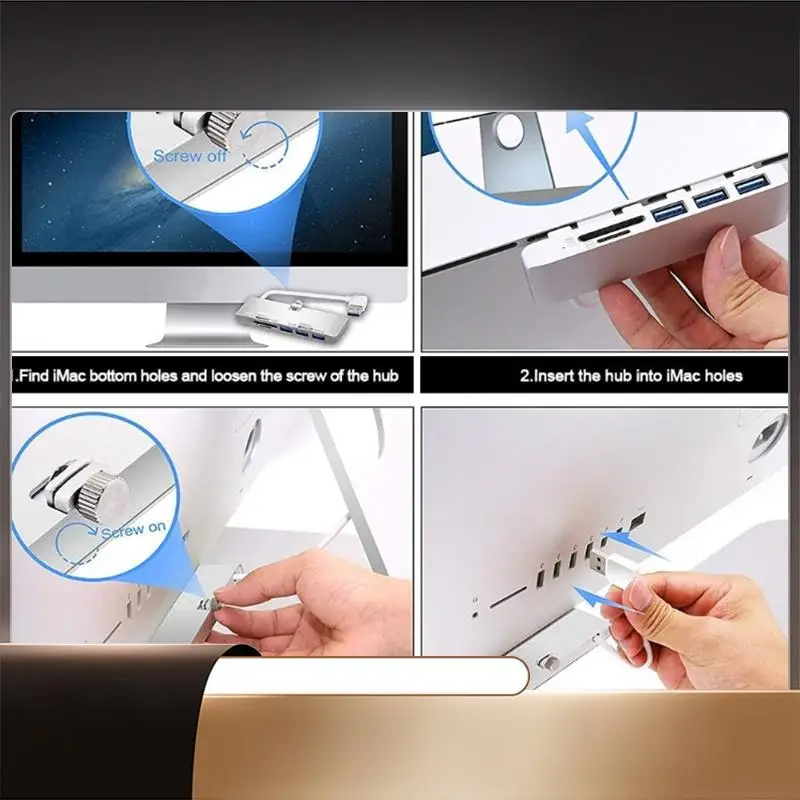 Screw off

.Find iMac bottom holes and loosen the screw of the hub

2.Insert the hub into iMac holes

Screw on