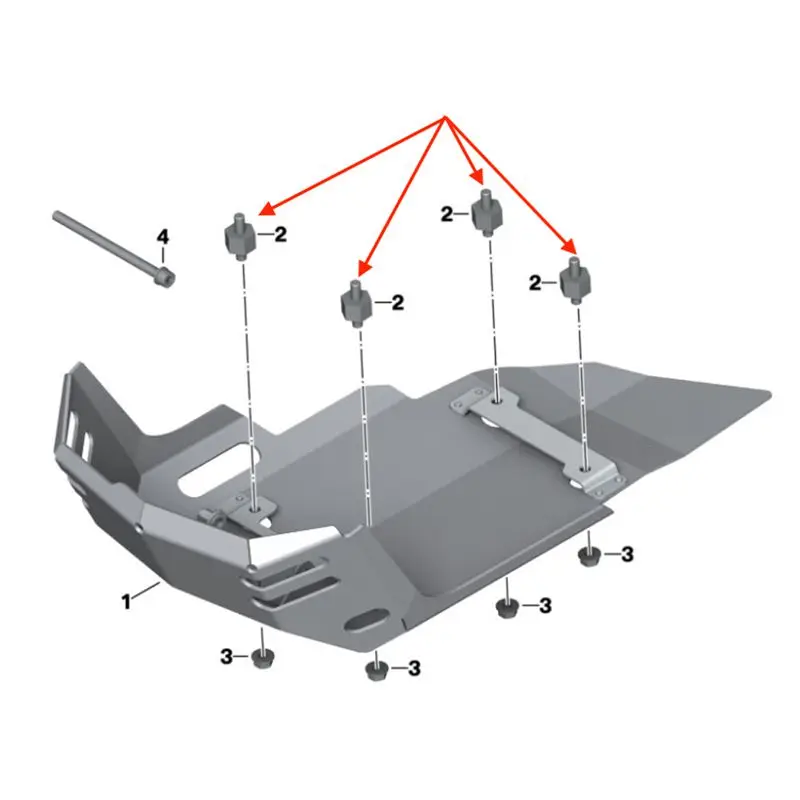 4
2
2
2
2
1
3
3
3
3