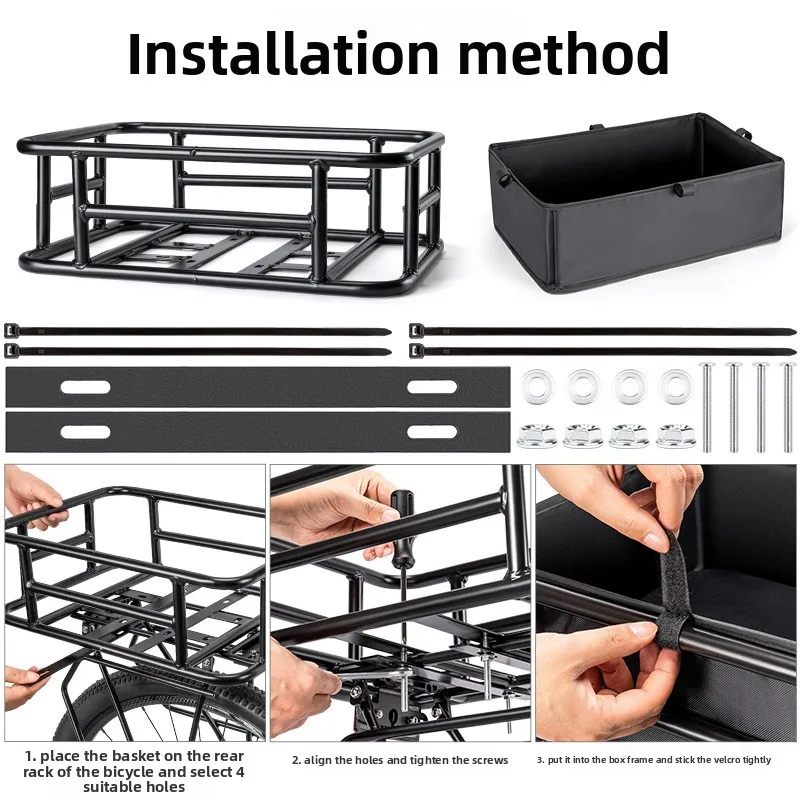 Installation method

1. place the basket on the rear rack of the bicycle and select 4 suitable holes

2. align the holes and tighten the screws

3. put it into the box frame and stick the velcro tightly