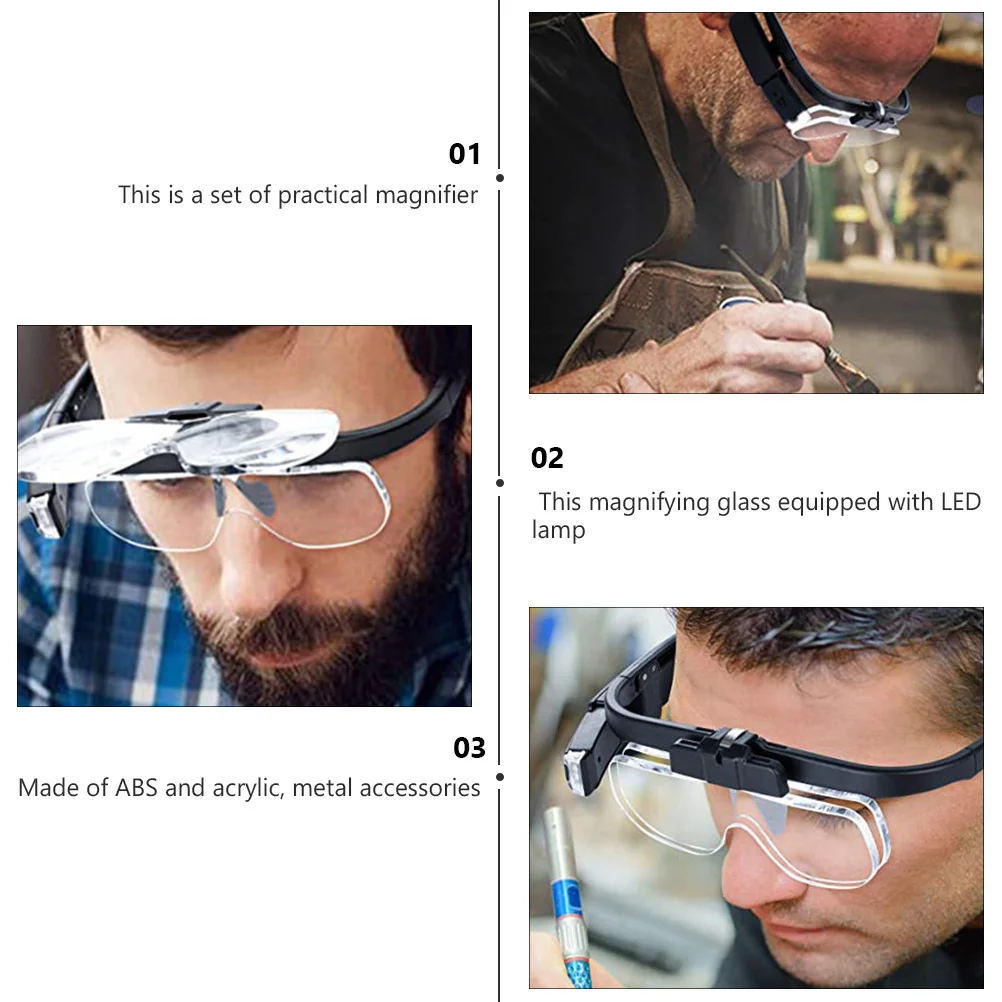 01
This is a set of practical magnifier

02
This magnifying glass equipped with LED lamp

03
Made of ABS and acrylic, metal accessories