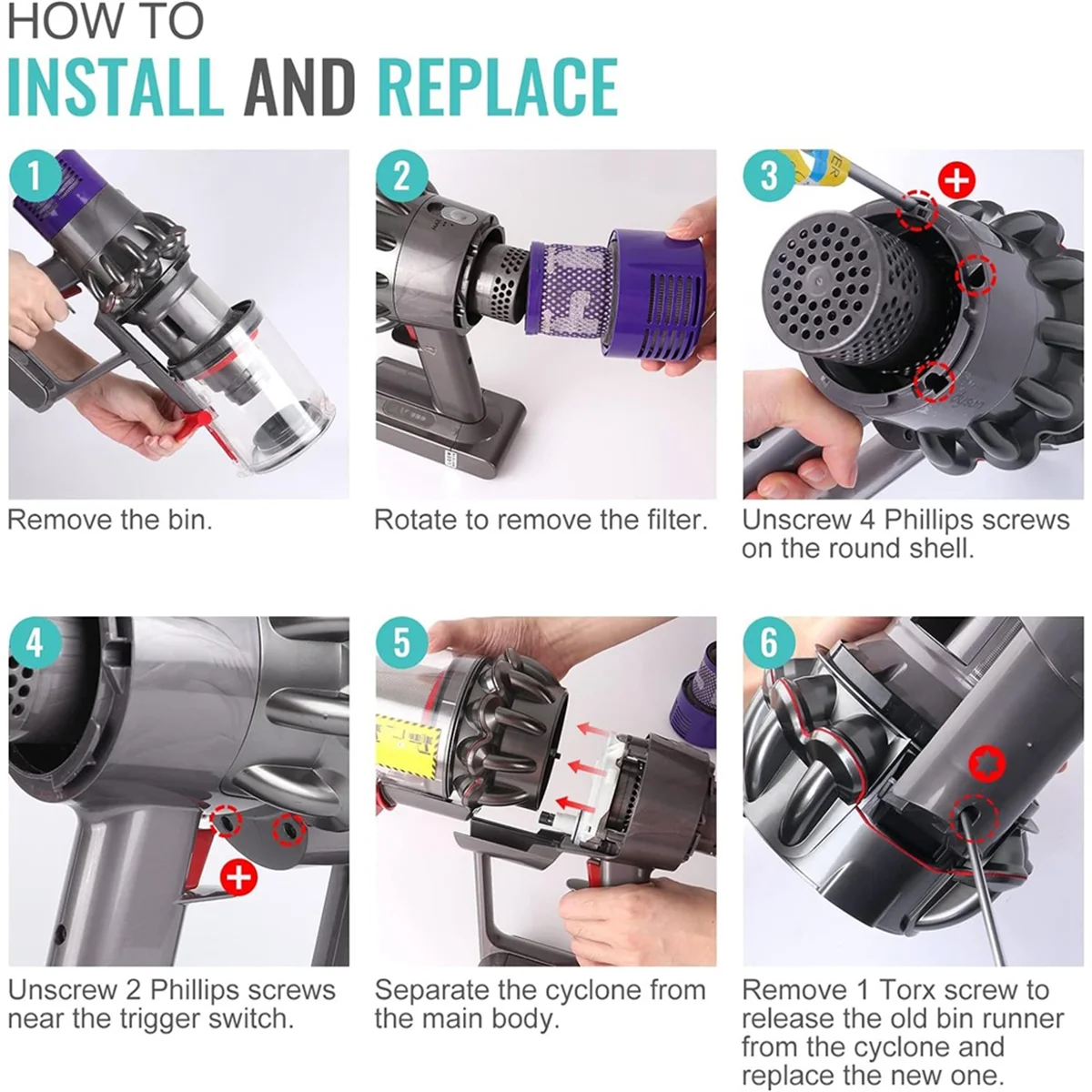 HOW TO
INSTALL AND REPLACE

1
Remove the bin.

2
Rotate to remove the filter.

3
Unscrew 4 Phillips screws on the round shell.

4
Unscrew 2 Phillips screws near the trigger switch.

5
Separate the cyclone from the main body.

6
Remove 1 Torx screw to release the old bin runner from the cyclone and replace the new one.