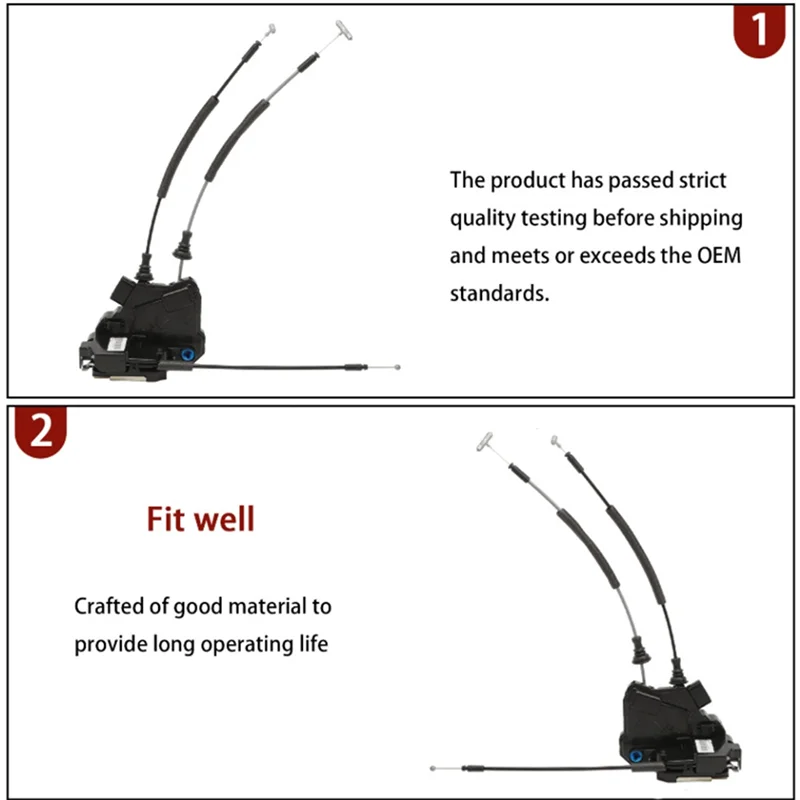 1

The product has passed strict quality testing before shipping and meets or exceeds the OEM standards.

2

Fit well

Crafted of good material to provide long operating life