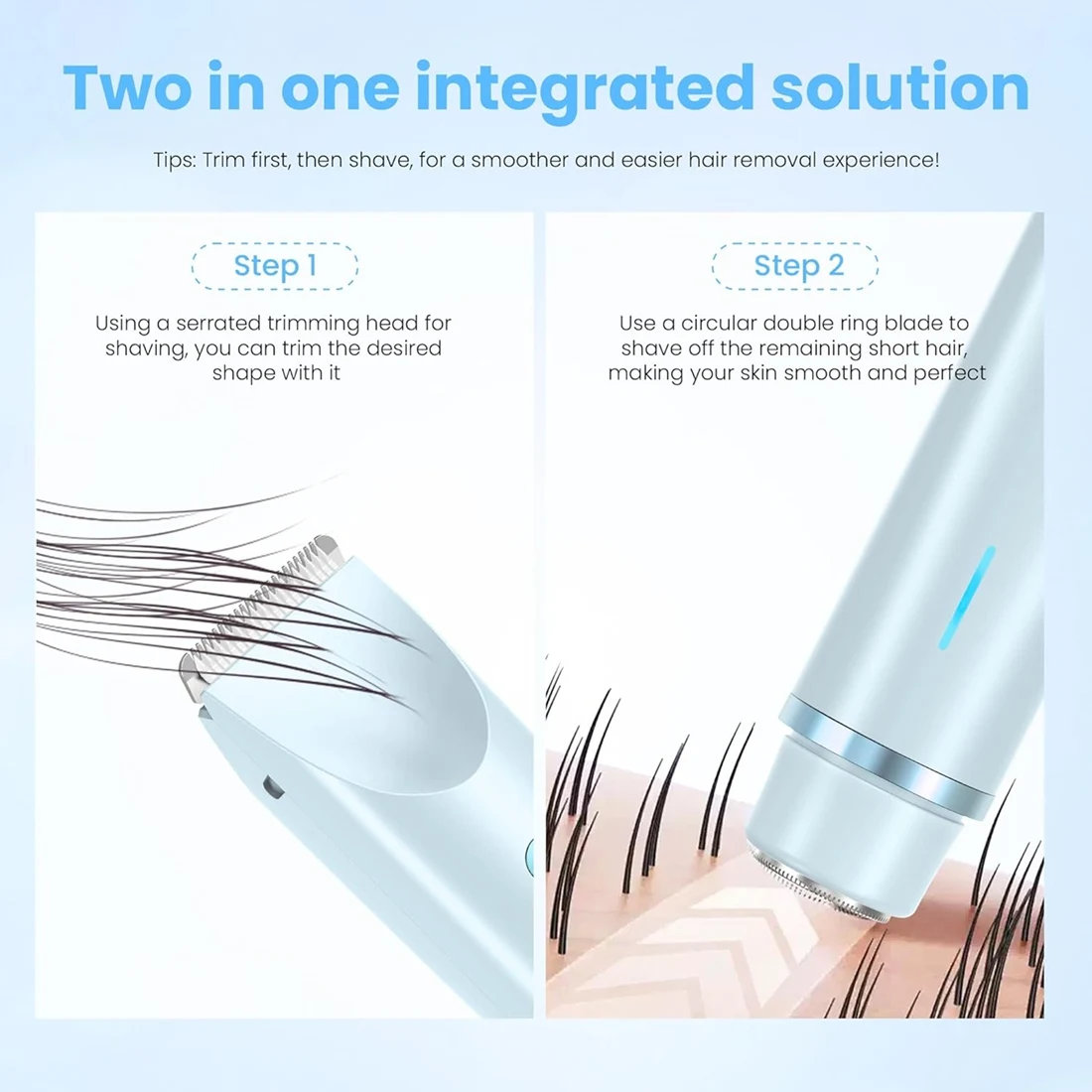 Two in one integrated solution

Tips: Trim first, then shave, for a smoother and easier hair removal experience!

Step 1

Using a serrated trimming head for shaving, you can trim the desired shape with it

Step 2

Use a circular double ring blade to shave off the remaining short hair, making your skin smooth and perfect