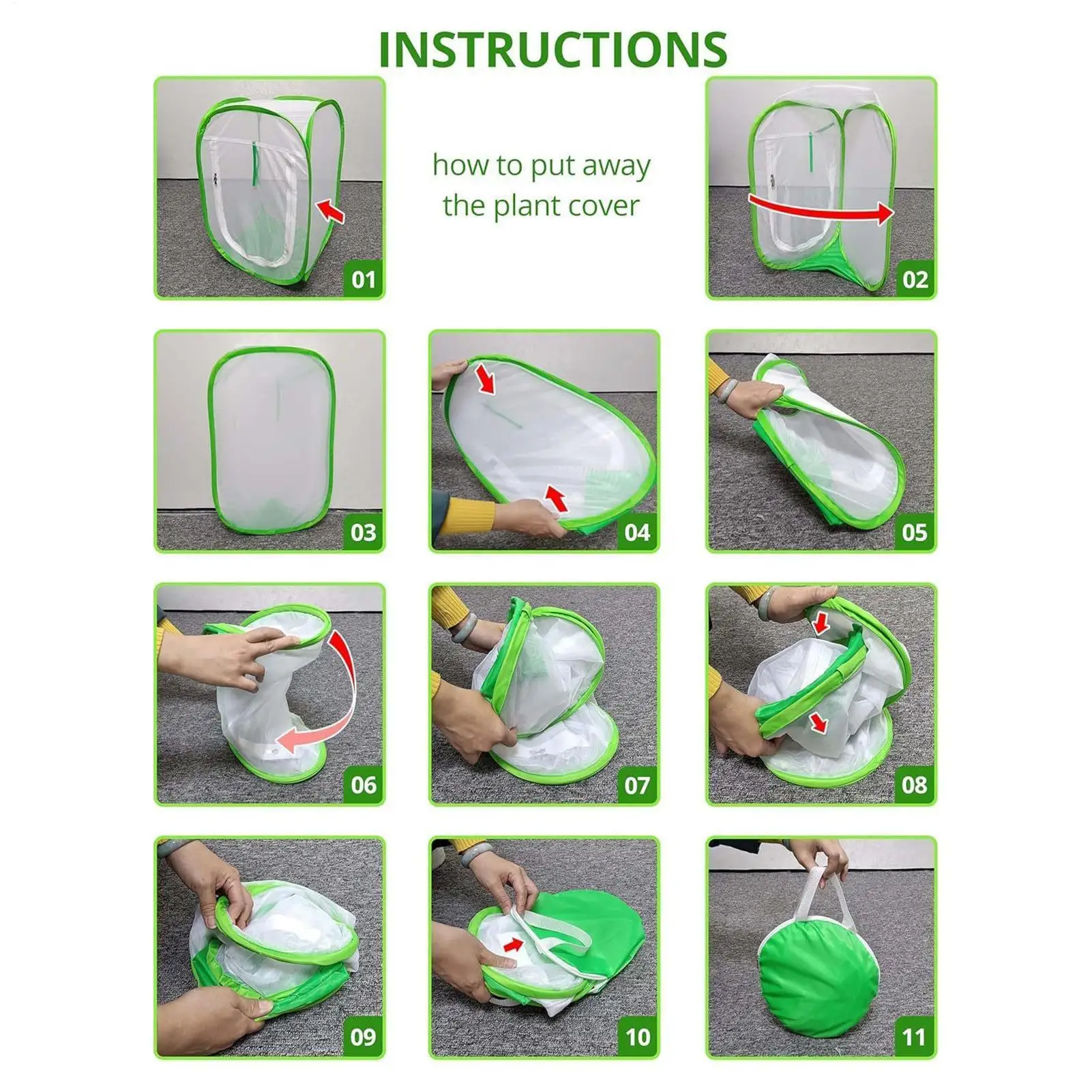 INSTRUCTIONS

01

how to put away the plant cover

02

03

04

05

06

07

08

09

10

11