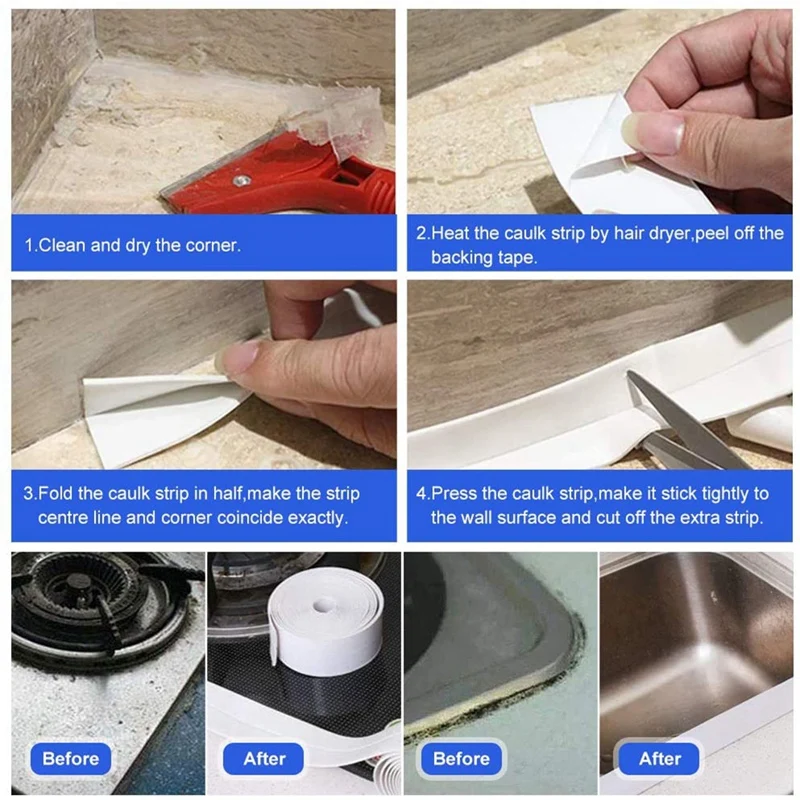 1.Clean and dry the corner.

2.Heat the caulk strip by hair dryer,peel off the backing tape.

3.Fold the caulk strip in half,make the strip centre line and corner coincide exactly.

4.Press the caulk strip,make it stick tightly to the wall surface and cut off the extra strip.

Before

After

Before

After