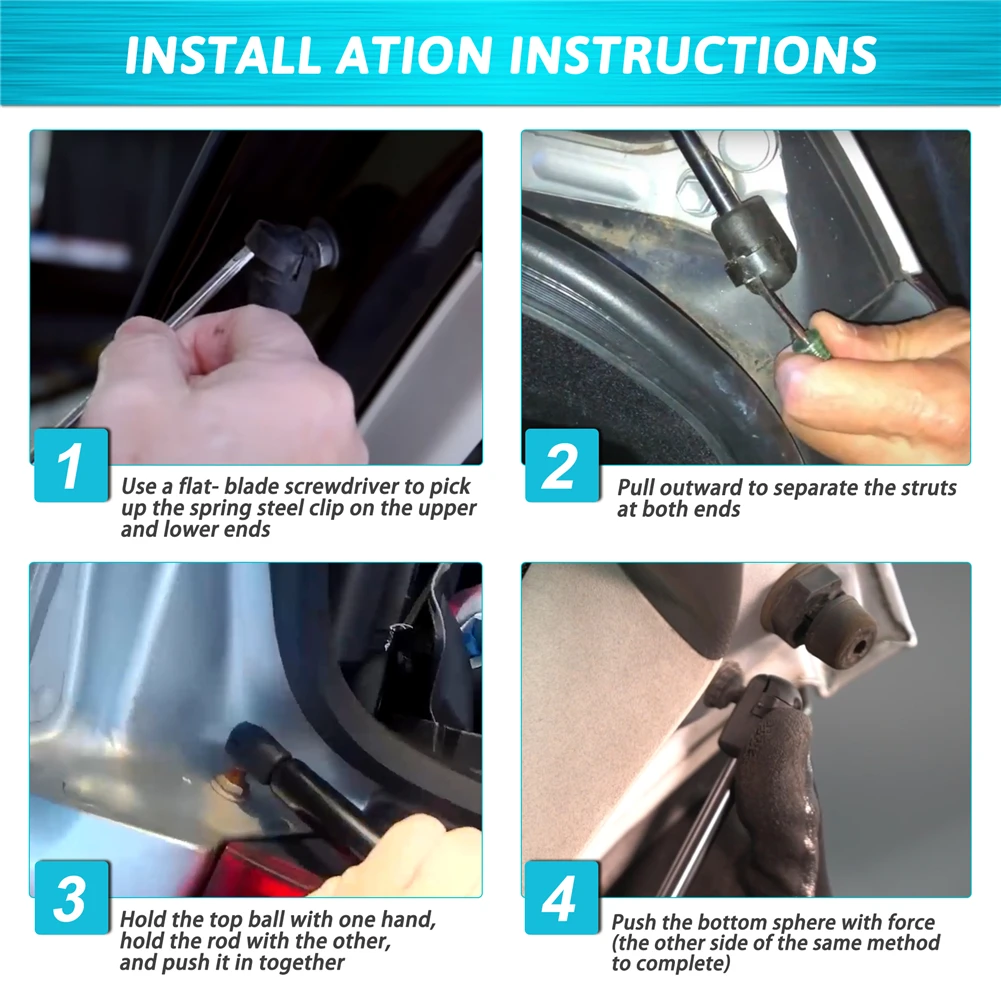 INSTALL ATION INSTRUCTIONS

1
Use a flat- blade screwdriver to pick up the spring steel clip on the upper and lower ends

2
Pull outward to separate the struts at both ends

3
Hold the top ball with one hand, hold the rod with the other, and push it in together

4
Push the bottom sphere with force (the other side of the same method to complete)