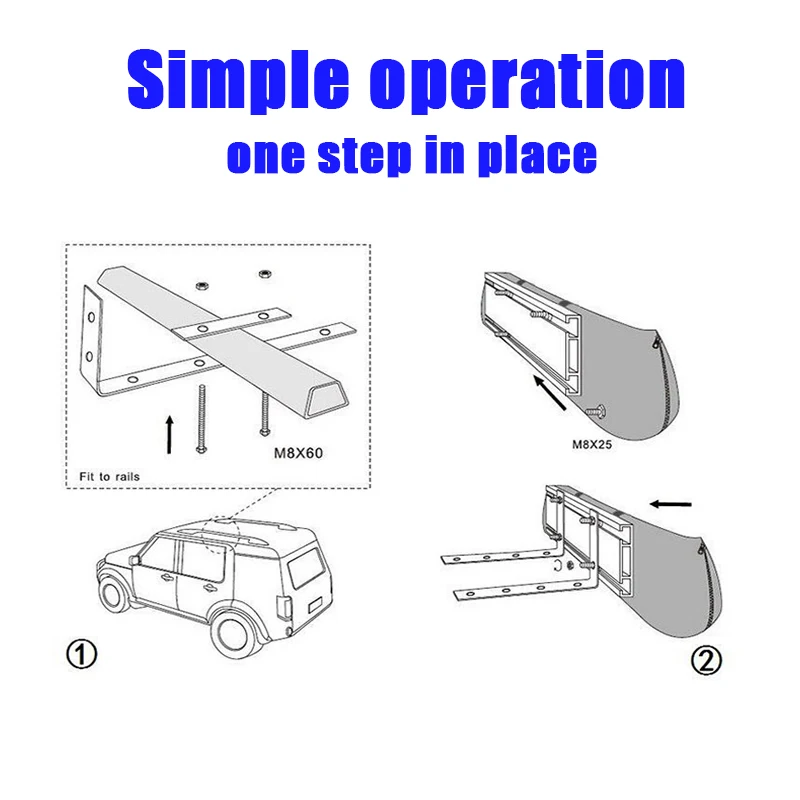 Simple operation
one step in place

M8X60
Fit to rails

①

M8X25

②