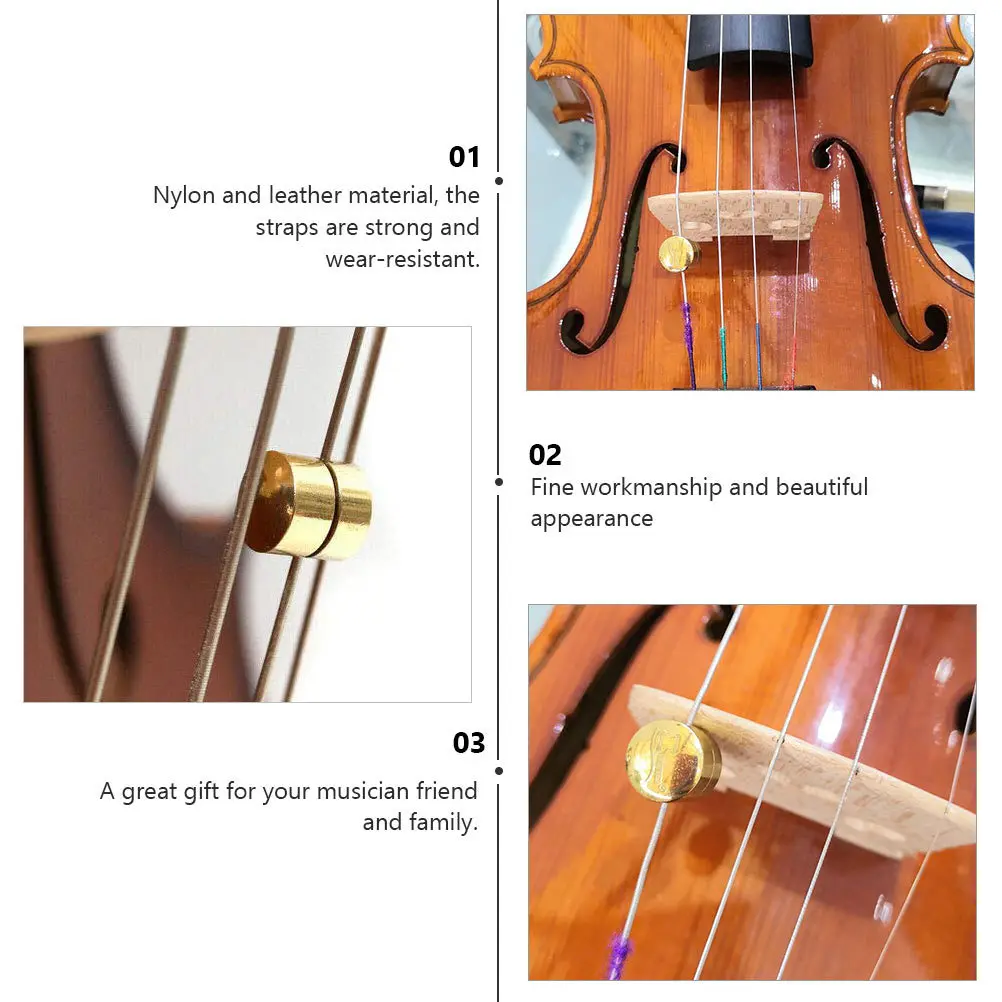 01
Nylon and leather material, the straps are strong and wear-resistant.

02
Fine workmanship and beautiful appearance

03
A great gift for your musician friend and family.