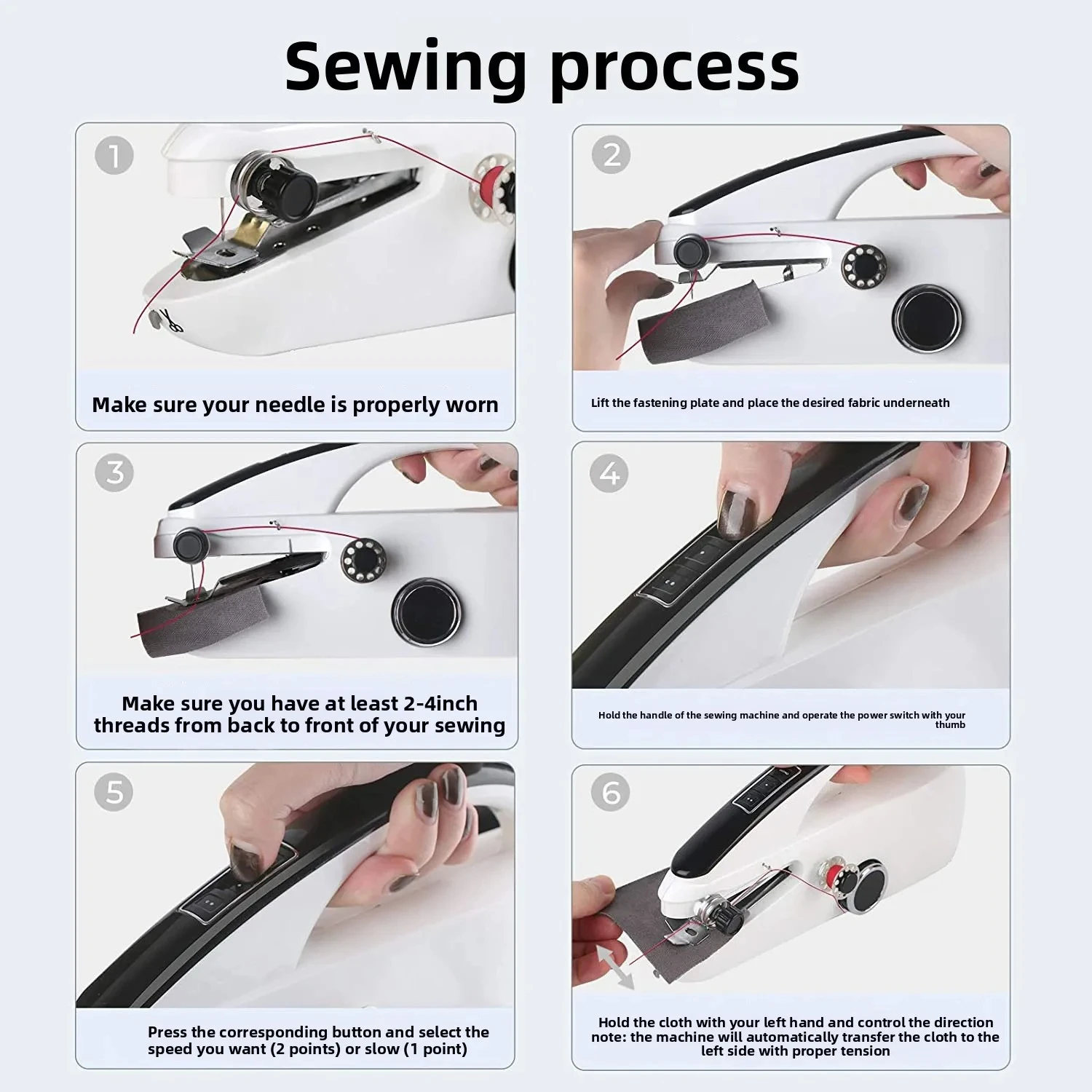 Sewing process

1

Make sure your needle is properly worn

2

Lift the fastening plate and place the desired fabric underneath

3

Make sure you have at least 2-4inch threads from back to front of your sewing

4

Hold the handle of the sewing machine and operate the power switch with your thumb

5

Press the corresponding button and select the speed you want (2 points) or slow (1 point)

6

Hold the cloth with your left hand and control the direction note: the machine will automatically transfer the cloth to the left side with proper tension