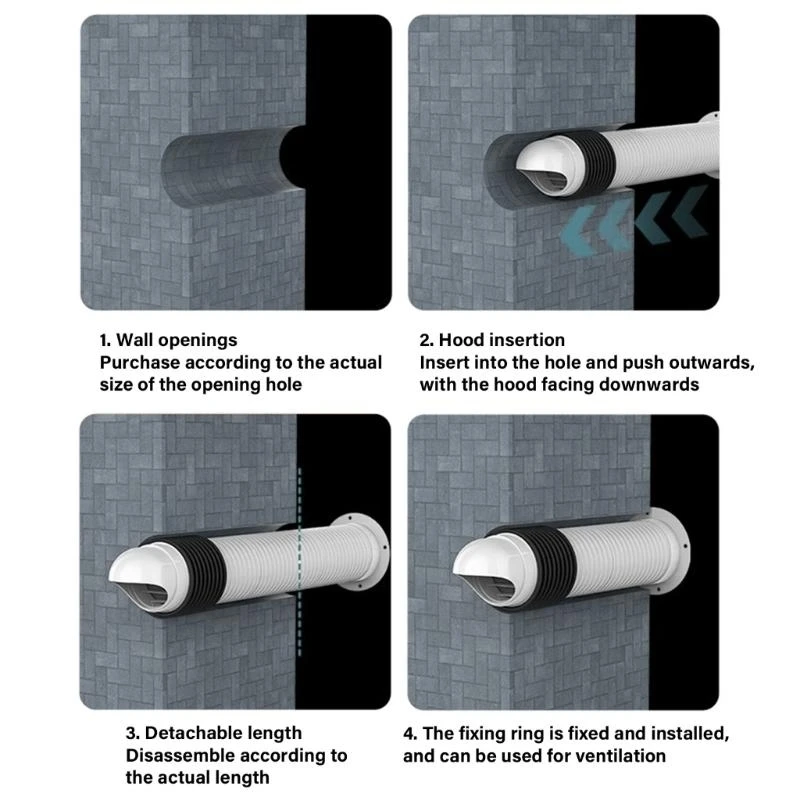 1. Wall openings
Purchase according to the actual size of the opening hole

2. Hood insertion
Insert into the hole and push outwards, with the hood facing downwards

3. Detachable length
Disassemble according to the actual length

4. The fixing ring is fixed and installed, and can be used for ventilation