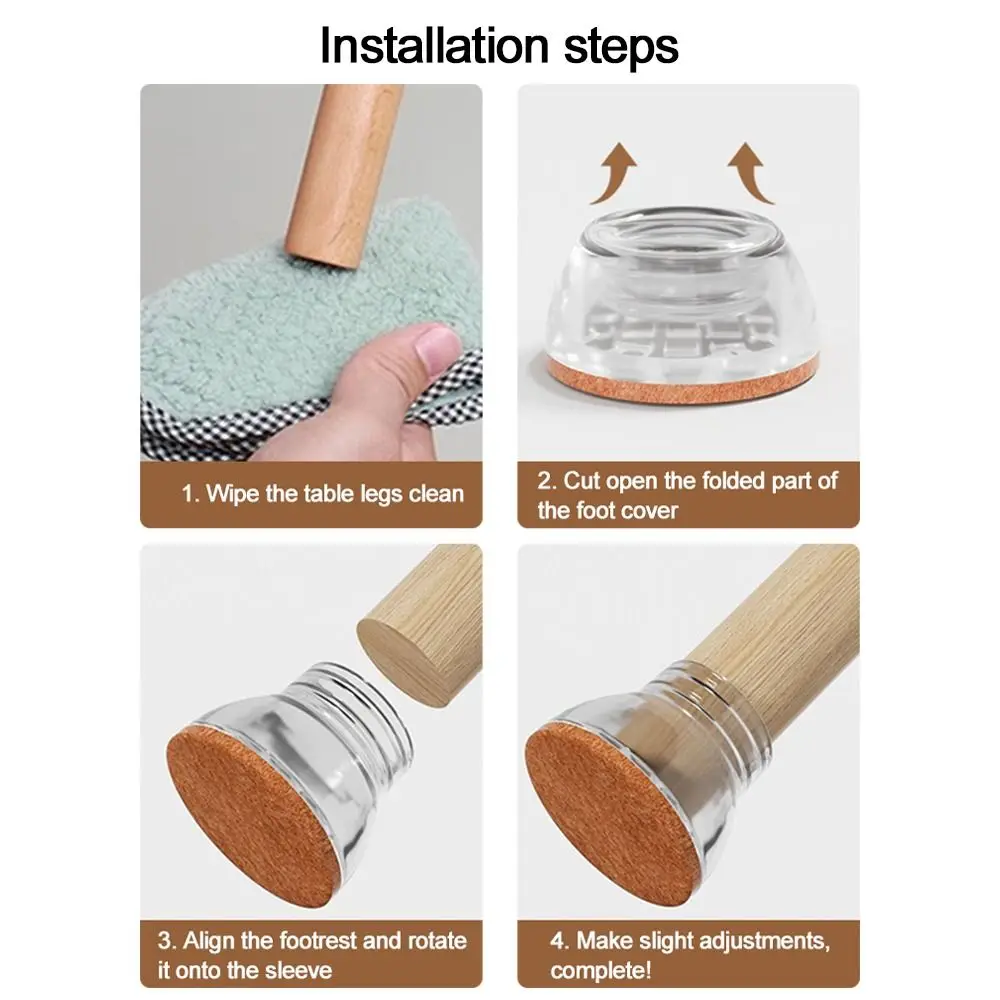 Installation steps

1. Wipe the table legs clean

2. Cut open the folded part of the foot cover

3. Align the footrest and rotate it onto the sleeve

4. Make slight adjustments, complete!