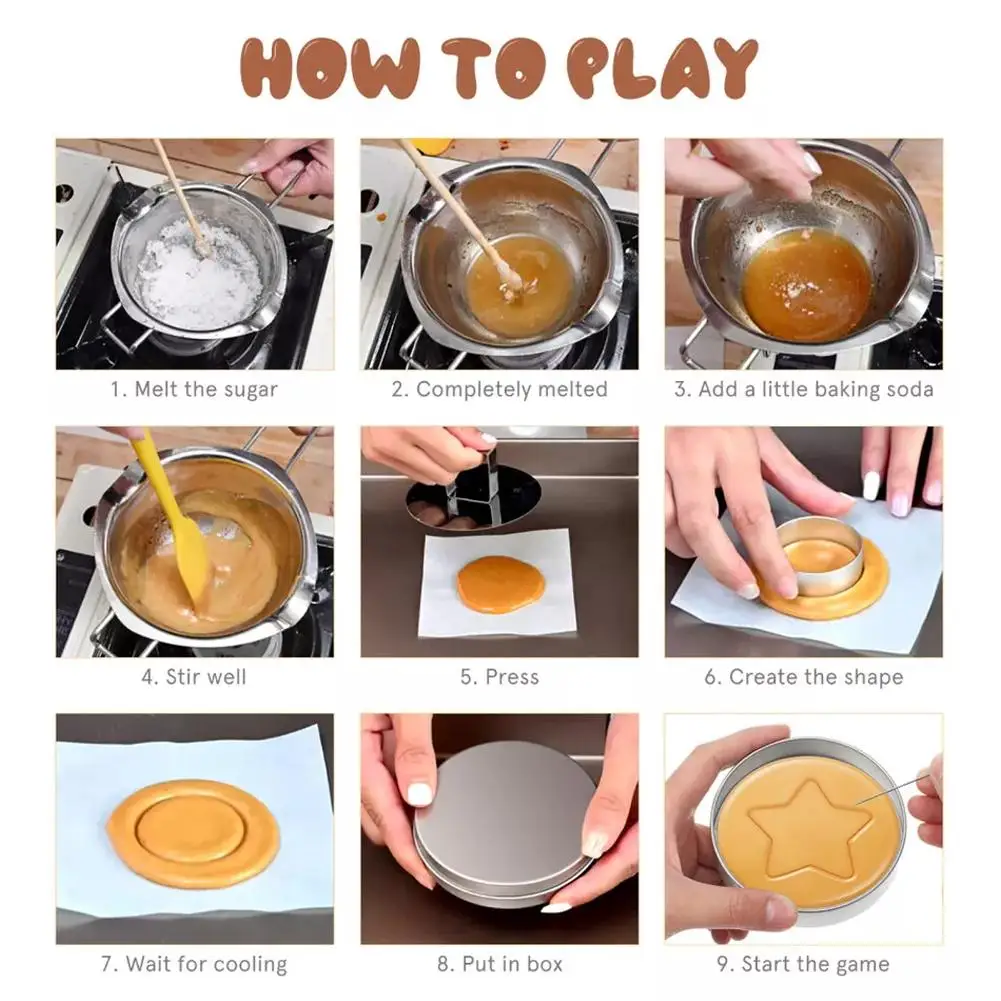 HOW TO PLAY

1. Melt the sugar

2. Completely melted

3. Add a little baking soda

4. Stir well

5. Press

6. Create the shape

7. Wait for cooling

8. Put in box

9. Start the game