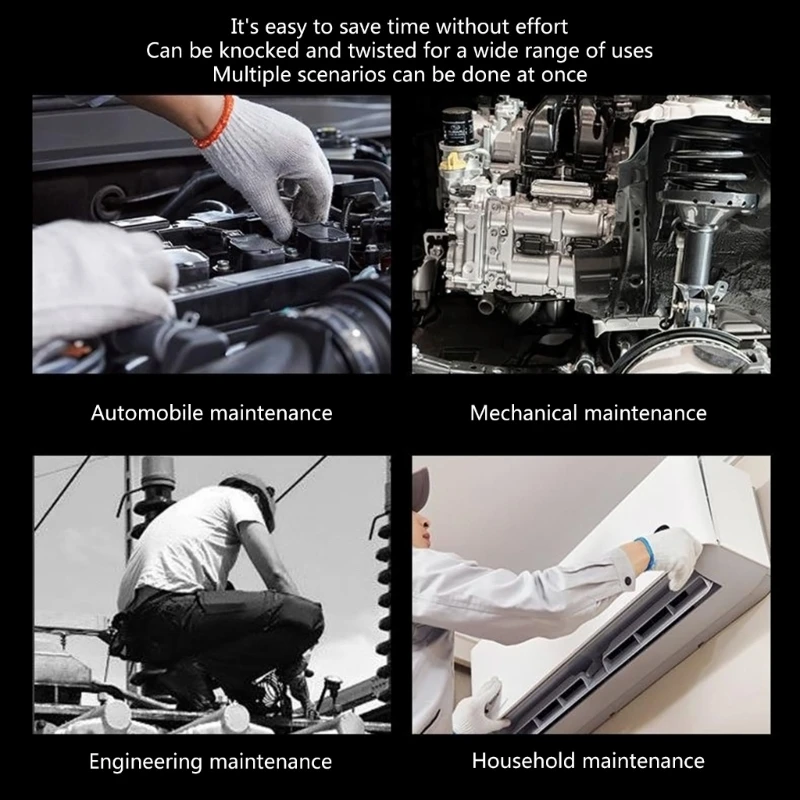 It's easy to save time without effort
Can be knocked and twisted for a wide range of uses
Multiple scenarios can be done at once

Automobile maintenance

Mechanical maintenance

Engineering maintenance

Household maintenance