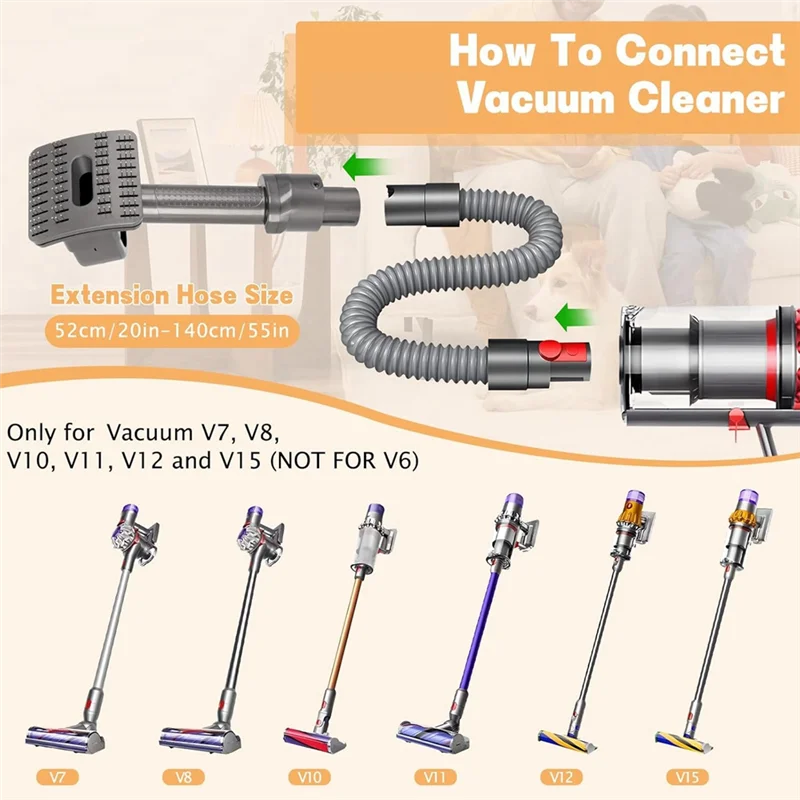 How To Connect Vacuum Cleaner

Extension Hose Size
52cm/20in-140cm/55in

Only for Vacuum V7, V8, V10, V11, V12 and V15 (NOT FOR V6)

V7
V8
V10
V11
V12
V15