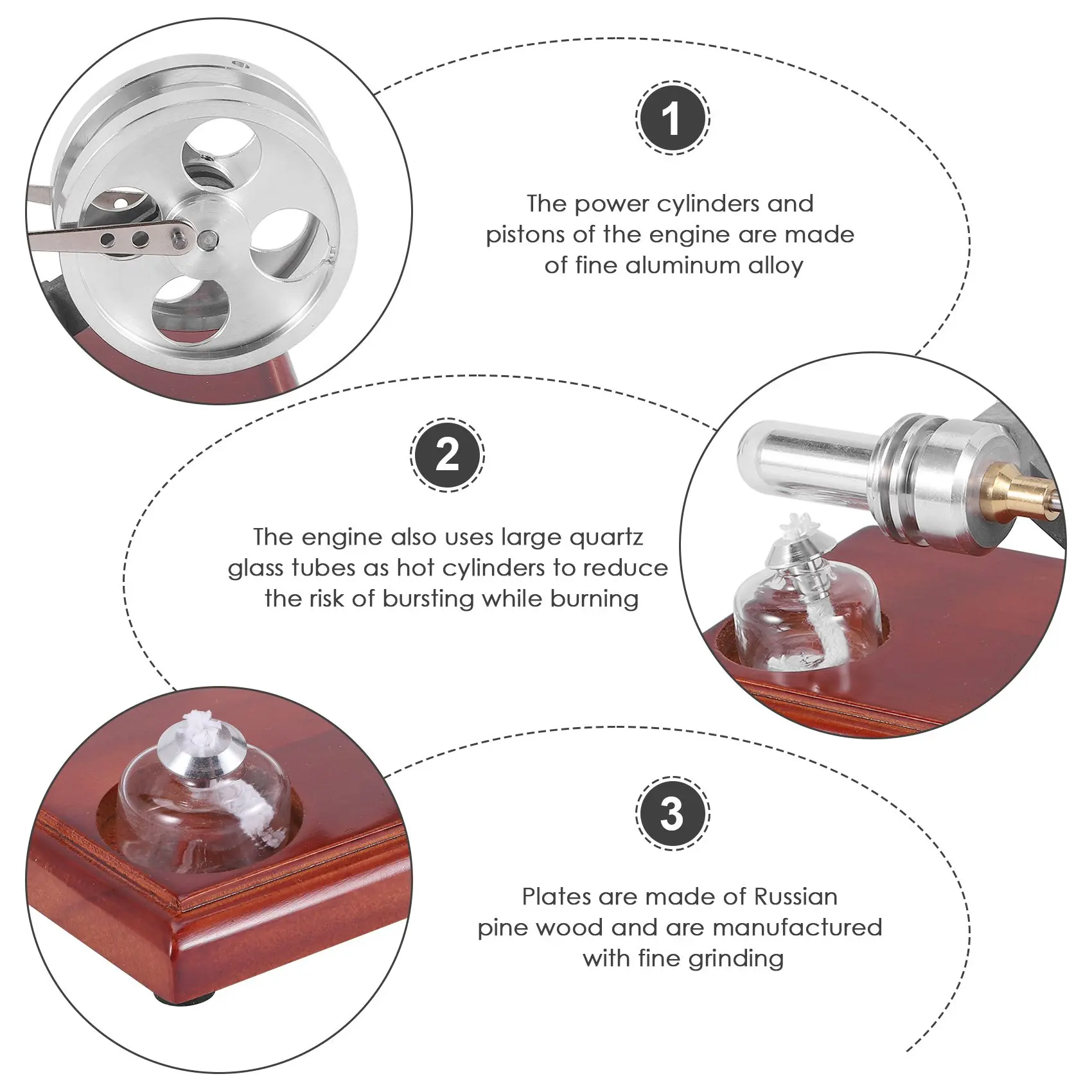 1

The power cylinders and pistons of the engine are made of fine aluminum alloy

2

The engine also uses large quartz glass tubes as hot cylinders to reduce the risk of bursting while burning

3

Plates are made of Russian pine wood and are manufactured with fine grinding