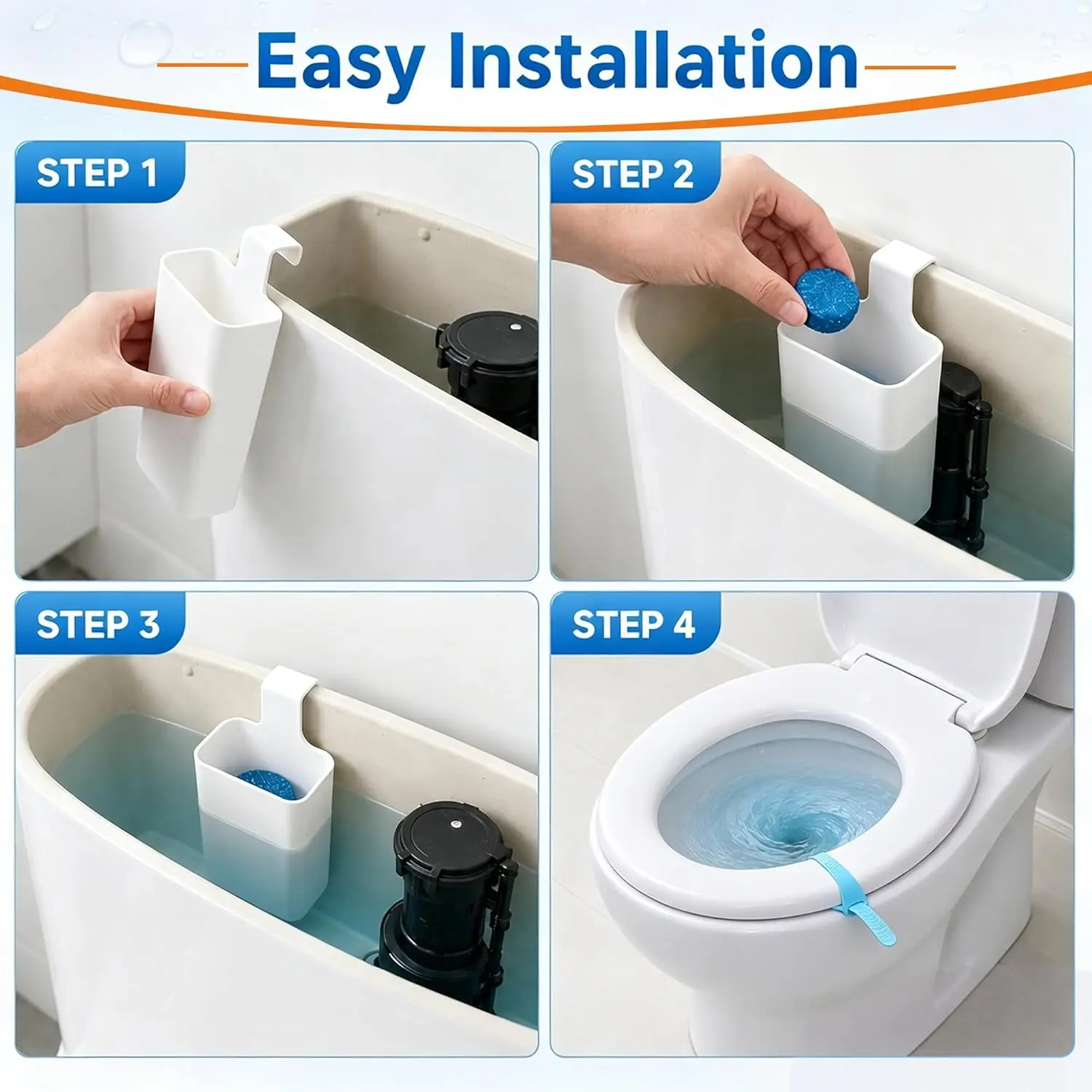 Easy Installation

STEP 1

STEP 2

STEP 3

STEP 4