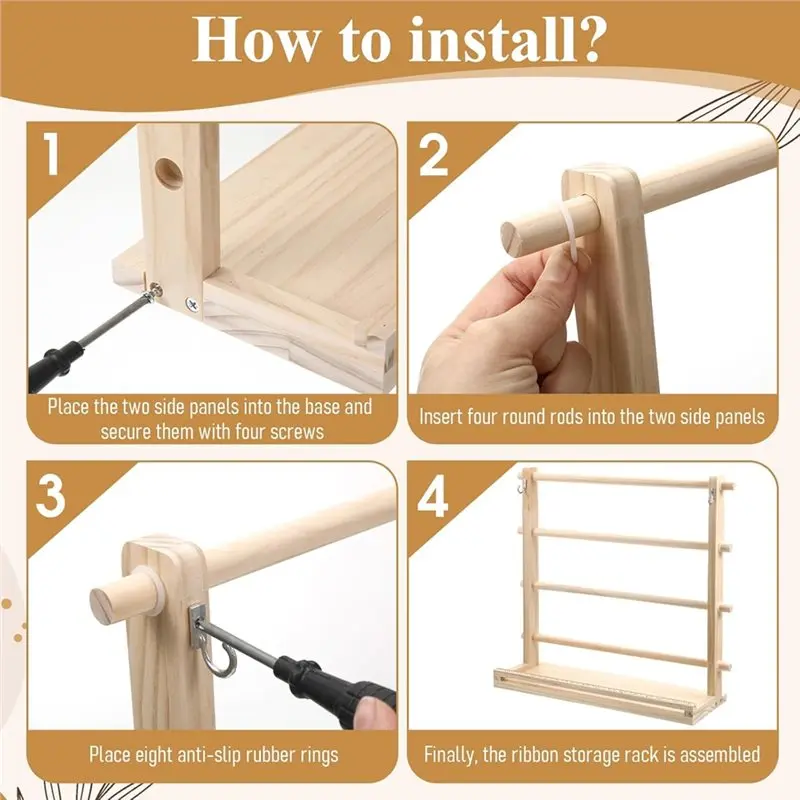 How to install?

1

Place the two side panels into the base and secure them with four screws

2

Insert four round rods into the two side panels

3

Place eight anti-slip rubber rings

4

Finally, the ribbon storage rack is assembled