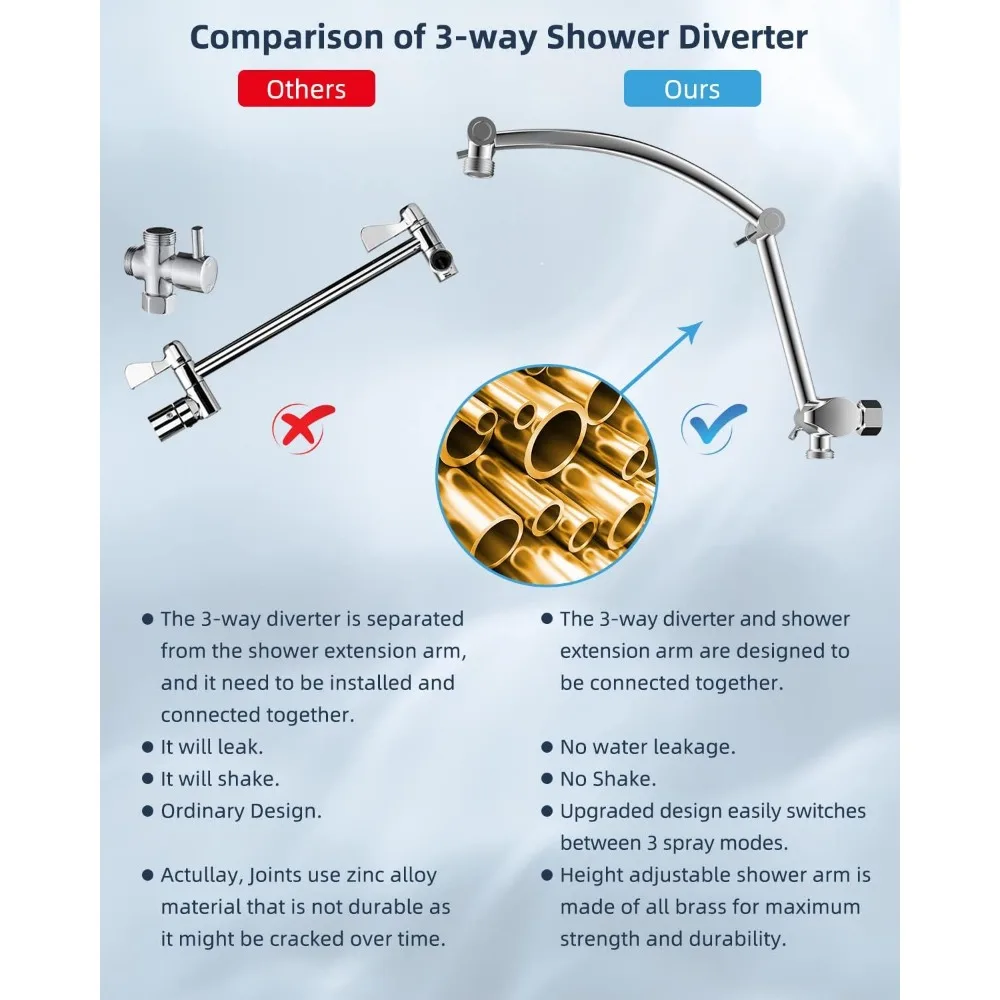 Comparison of 3-way Shower Diverter

Others

Ours

● The 3-way diverter is separated from the shower extension arm, and it need to be installed and connected together.
● It will leak.
● It will shake.
● Ordinary Design.

● Actullay, Joints use zinc alloy material that is not durable as it might be cracked over time.

● The 3-way diverter and shower extension arm are designed to be connected together.

● No water leakage.
● No Shake.
● Upgraded design easily switches between 3 spray modes.
● Height adjustable shower arm is made of all brass for maximum strength and durability.