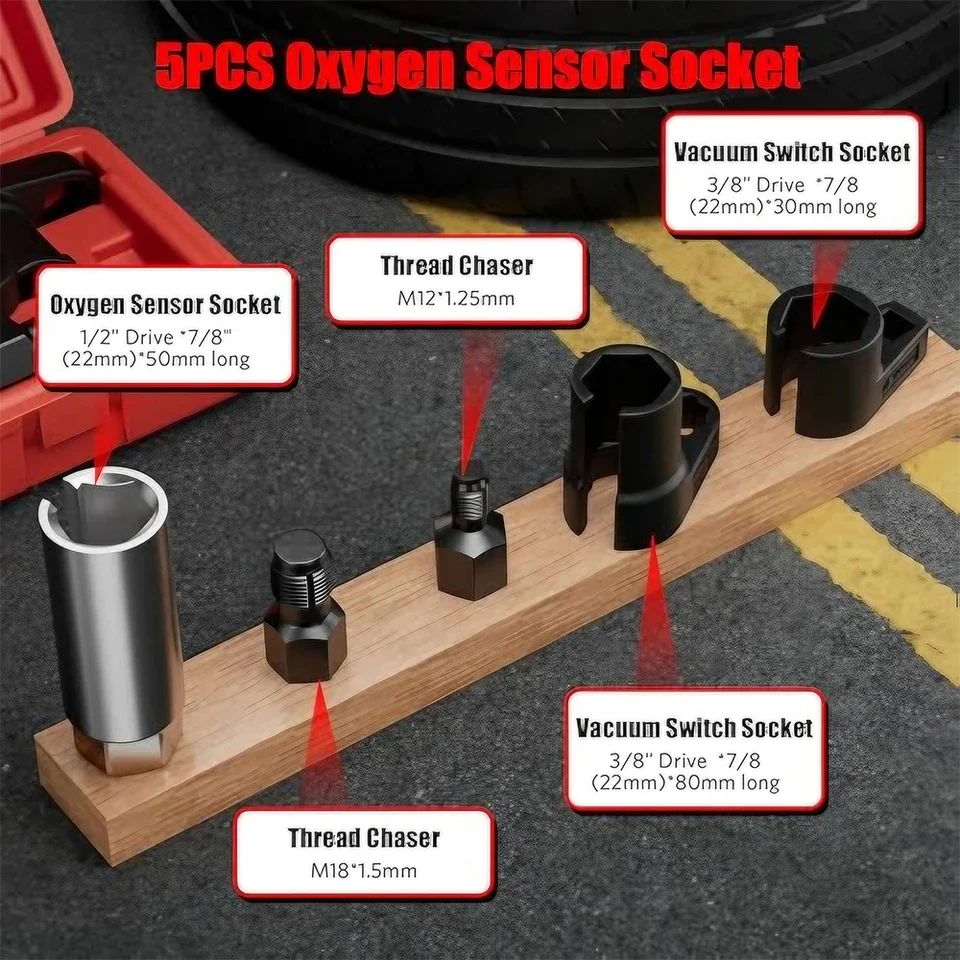 5PCS Oxygen Sensor Socket

Vacuum Switch Socket
3/8" Drive *7/8 (22mm)*30mm long

Thread Chaser
M12*1.25mm

Oxygen Sensor Socket
1/2" Drive *7/8" (22mm)*50mm long

Vacuum Switch Socket
3/8" Drive *7/8 (22mm)*80mm long

Thread Chaser
M18*1.5mm