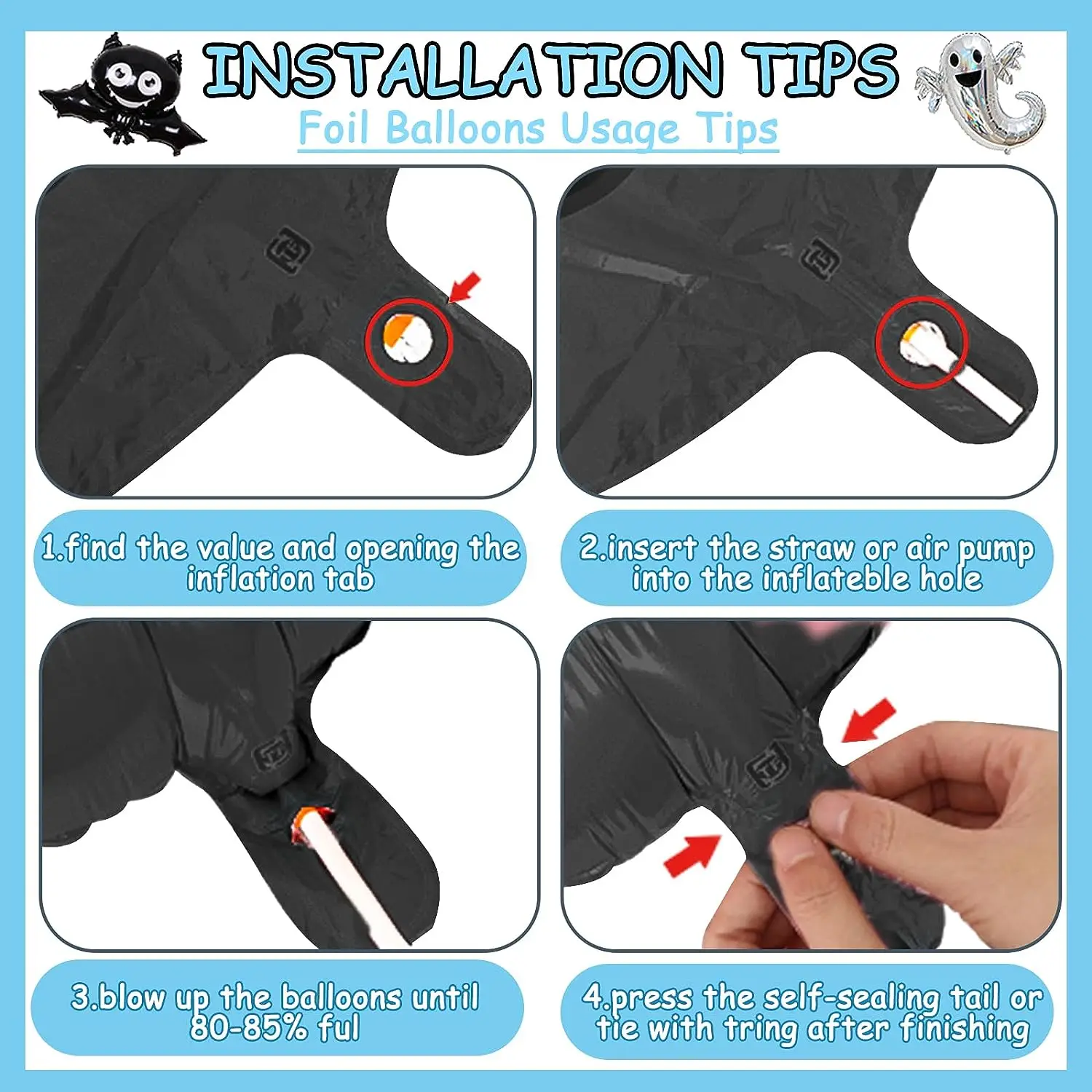 INSTALLATION TIPS

Foil Balloons Usage Tips

1.find the value and opening the inflation tab

2.insert the straw or air pump into the inflateble hole

3.blow up the balloons until 80-85% ful

4.press the self-sealing tail or tie with tring after finishing