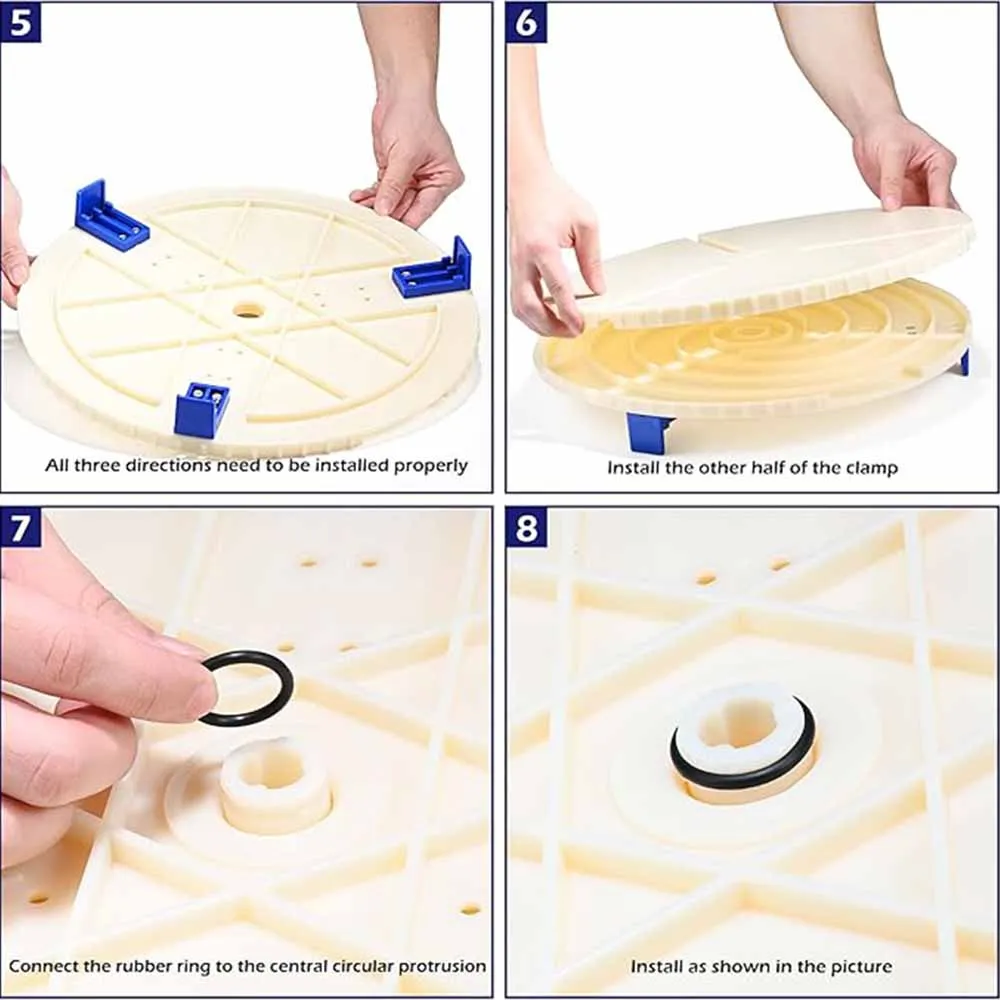 5

All three directions need to be installed properly

6

Install the other half of the clamp

7

Connect the rubber ring to the central circular protrusion

8

Install as shown in the picture