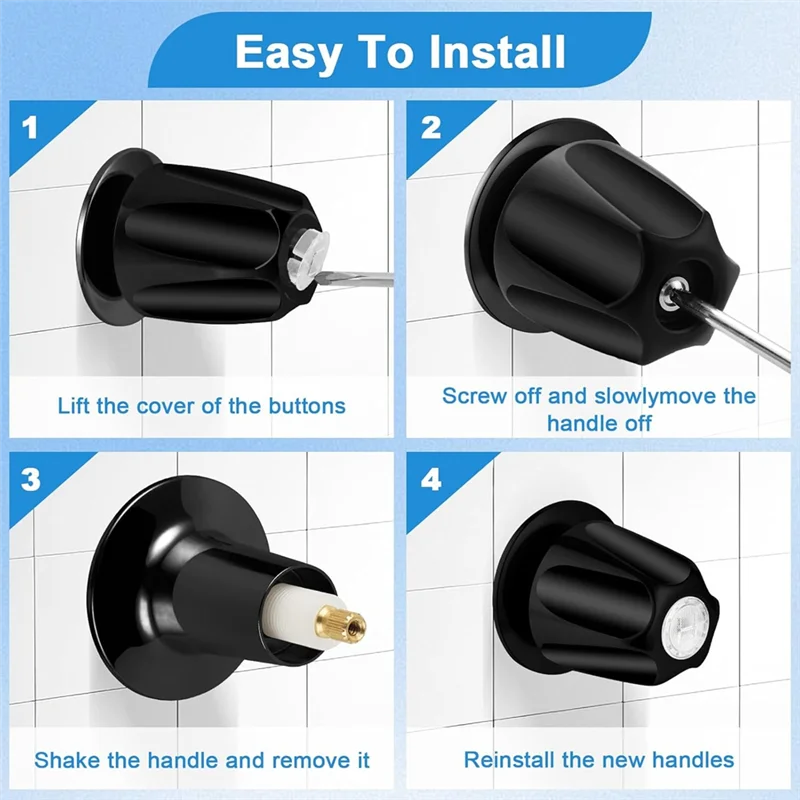 Easy To Install

1

Lift the cover of the buttons

2

Screw off and slowlymove the handle off

3

Shake the handle and remove it

4

Reinstall the new handles