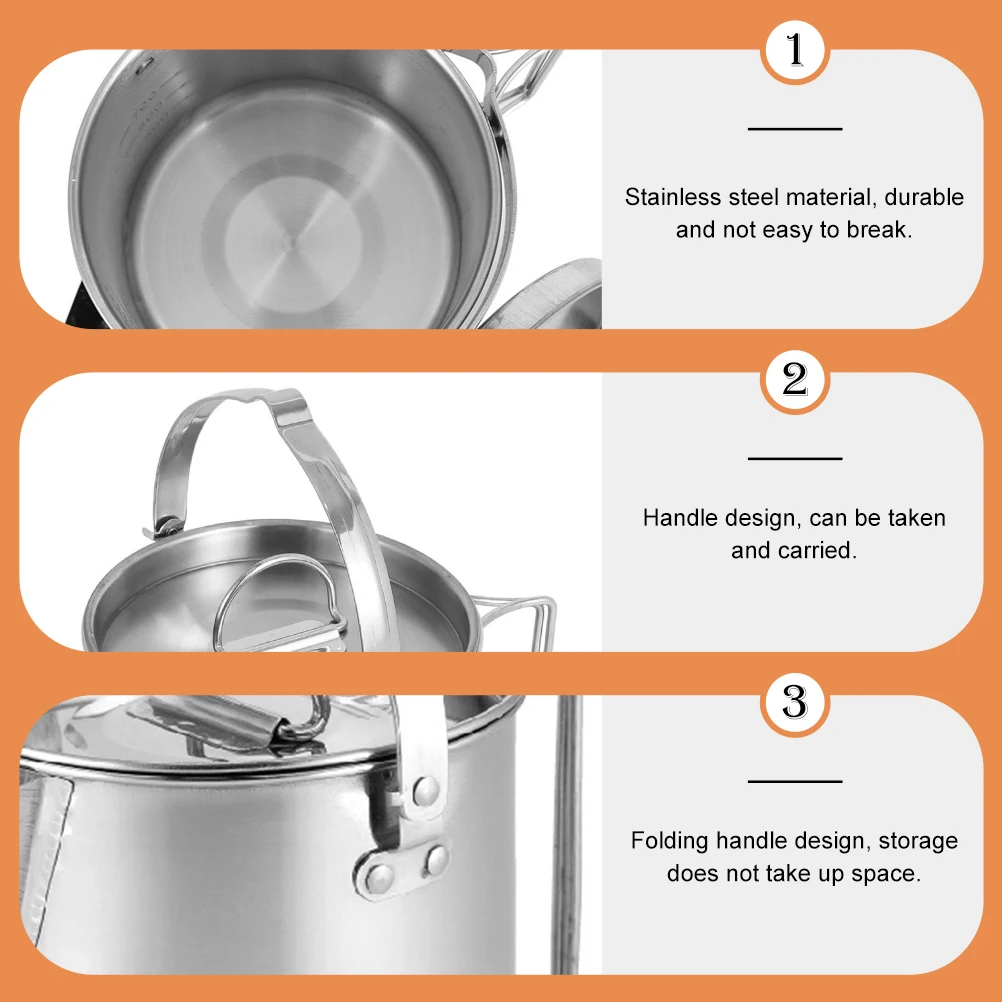 1

Stainless steel material, durable and not easy to break.

2

Handle design, can be taken and carried.

3

Folding handle design, storage does not take up space.