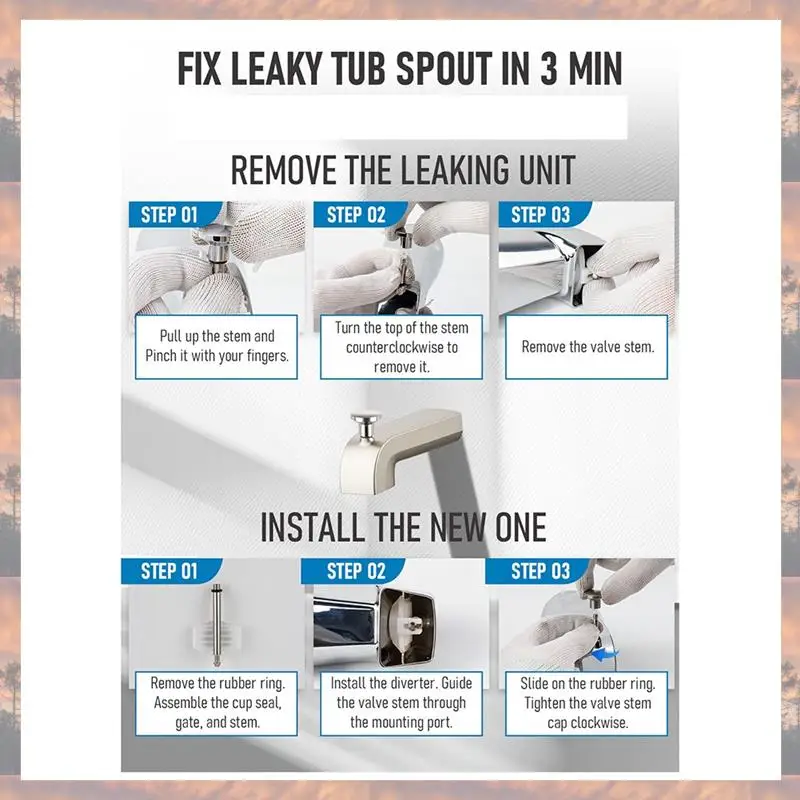 FIX LEAKY TUB SPOUT IN 3 MIN

REMOVE THE LEAKING UNIT

STEP 01

Pull up the stem and Pinch it with your fingers.

STEP 02

Turn the top of the stem counterclockwise to remove it.

STEP 03

Remove the valve stem.

INSTALL THE NEW ONE

STEP 01

Remove the rubber ring. Assemble the cup seal, gate, and stem.

STEP 02

Install the diverter. Guide the valve stem through the mounting port.

STEP 03

Slide on the rubber ring. Tighten the valve stem cap clockwise.