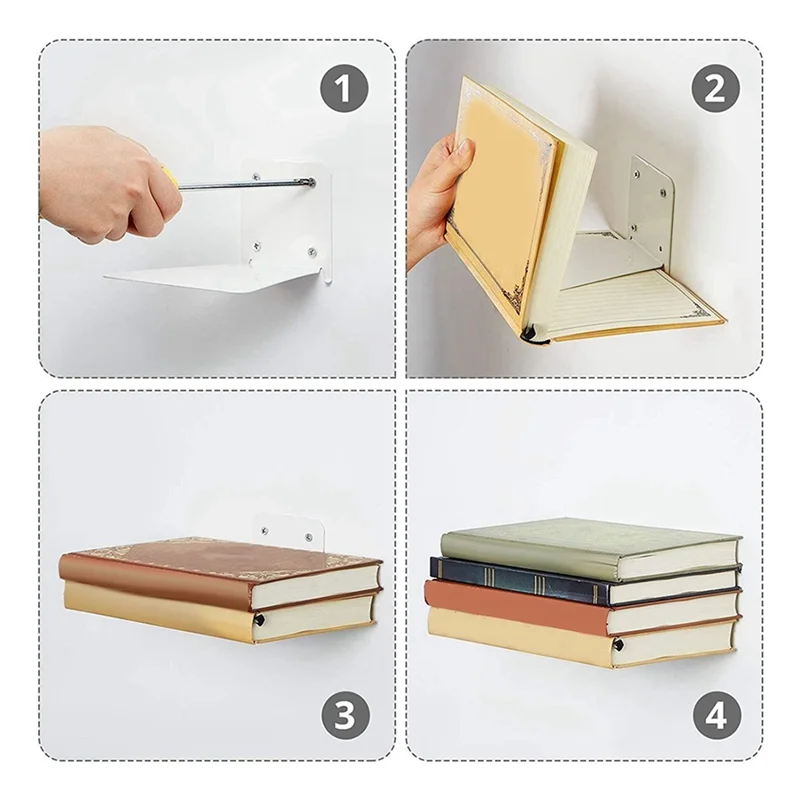 1

2

3

4