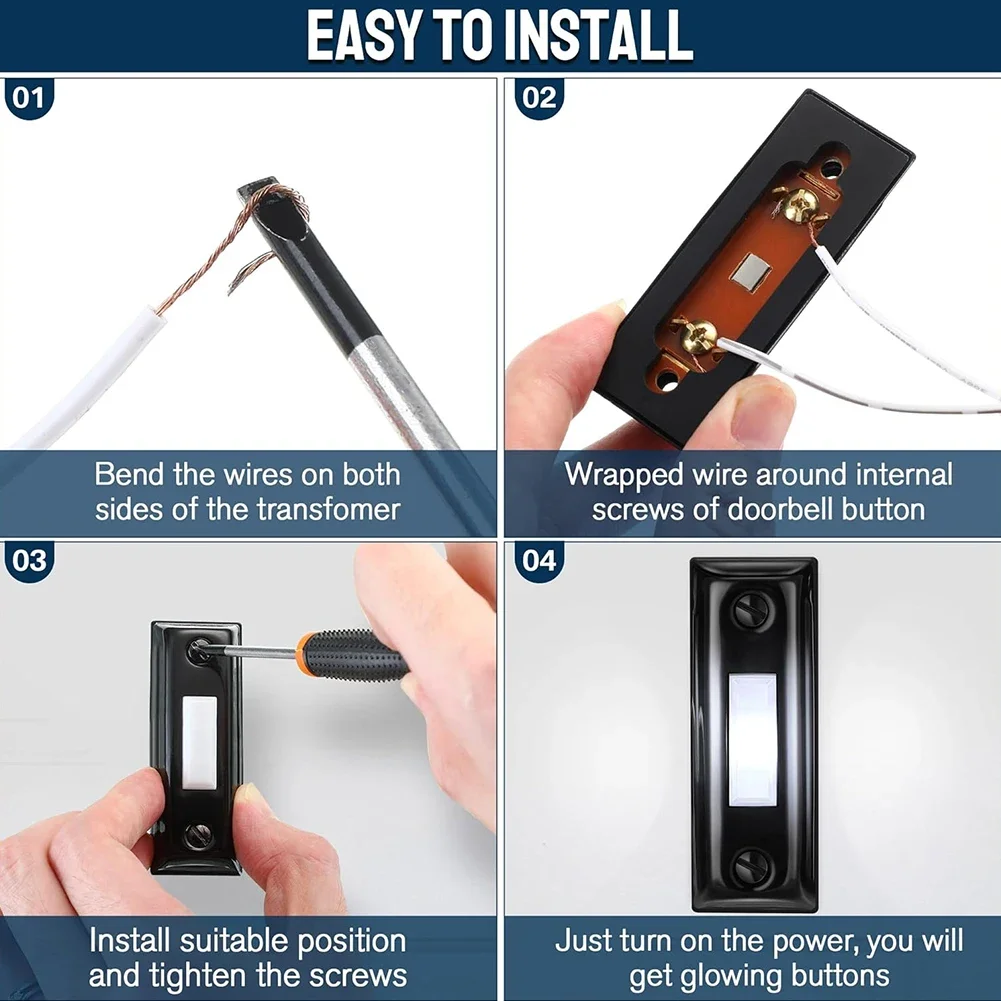 EASY TO INSTALL

01

Bend the wires on both sides of the transfomer

02

Wrapped wire around internal screws of doorbell button

03

Install suitable position and tighten the screws

04

Just turn on the power, you will get glowing buttons