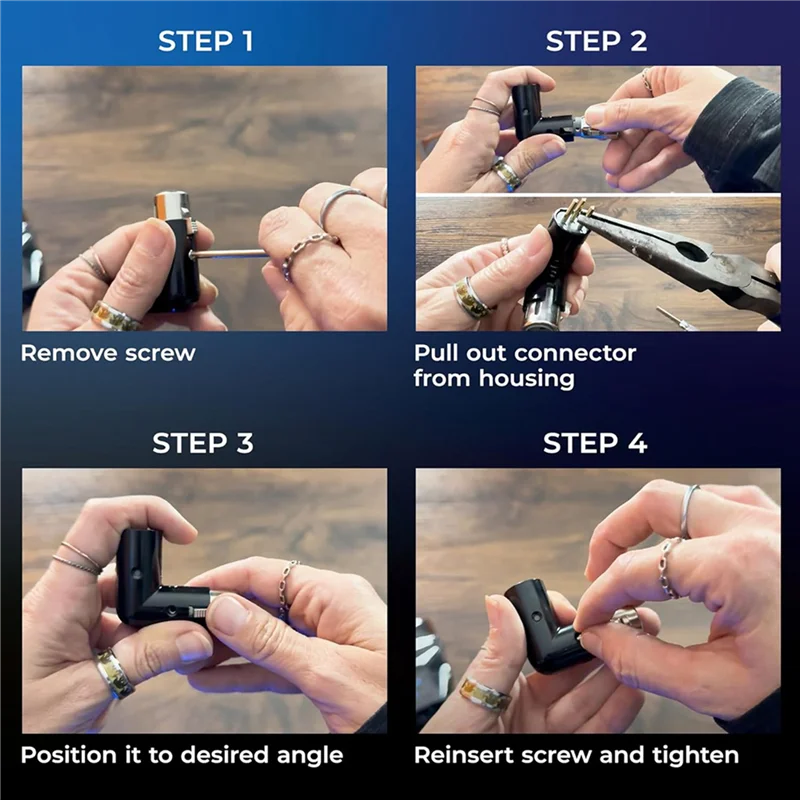 STEP 1

Remove screw

STEP 2

Pull out connector from housing

STEP 3

Position it to desired angle

STEP 4

Reinsert screw and tighten