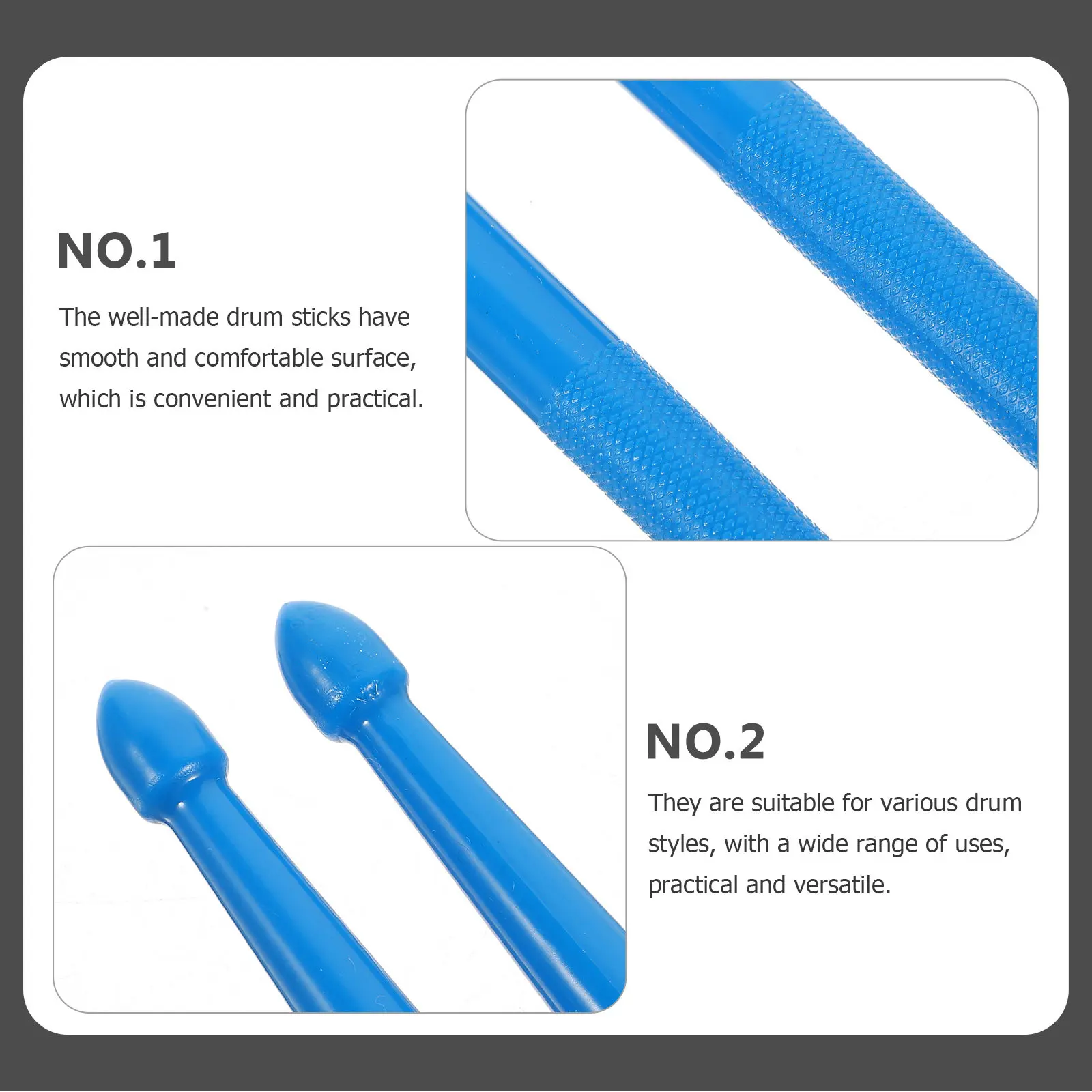 NO.1

The well-made drum sticks have smooth and comfortable surface, which is convenient and practical.

NO.2

They are suitable for various drum styles, with a wide range of uses, practical and versatile.