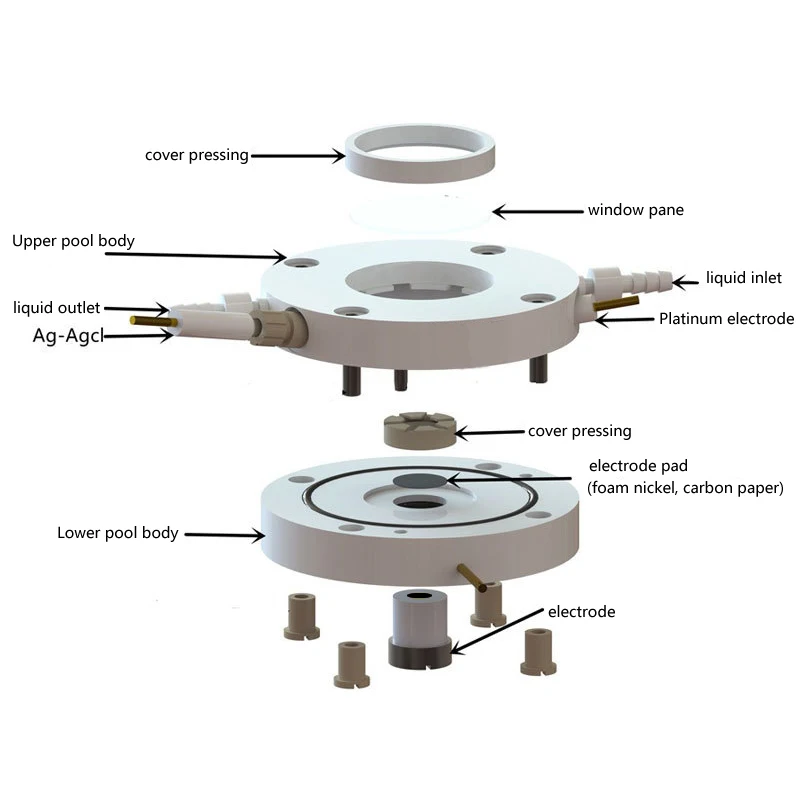 cover pressing

window pane

Upper pool body

liquid inlet

liquid outlet

Platinum electrode

Ag-Agcl

cover pressing

electrode pad
(foam nickel, carbon paper)

Lower pool body

electrode