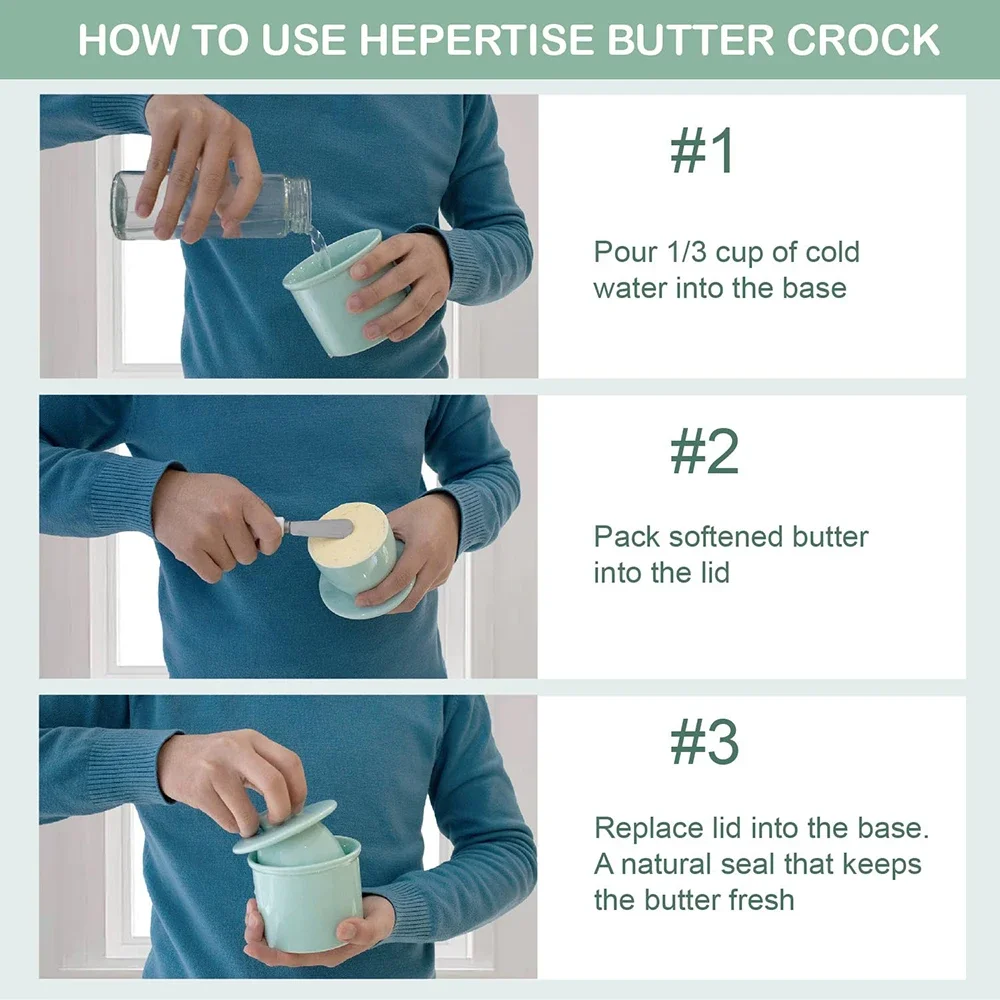 HOW TO USE HEPERTISE BUTTER CROCK

#1

Pour 1/3 cup of cold water into the base

#2

Pack softened butter into the lid

#3

Replace lid into the base. A natural seal that keeps the butter fresh