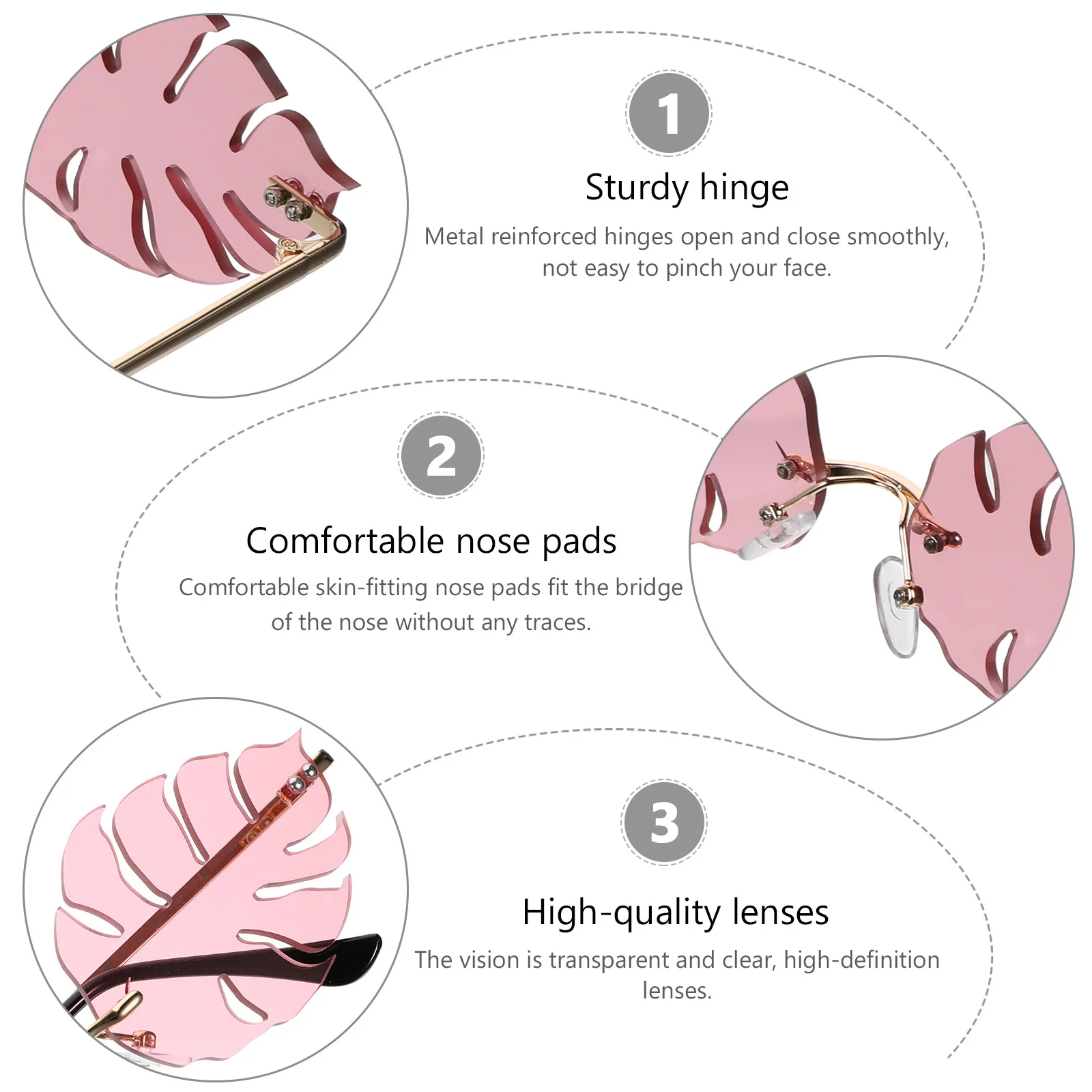 1

Sturdy hinge

Metal reinforced hinges open and close smoothly, not easy to pinch your face.

2

Comfortable nose pads

Comfortable skin-fitting nose pads fit the bridge of the nose without any traces.

3

High-quality lenses

The vision is transparent and clear, high-definition lenses.