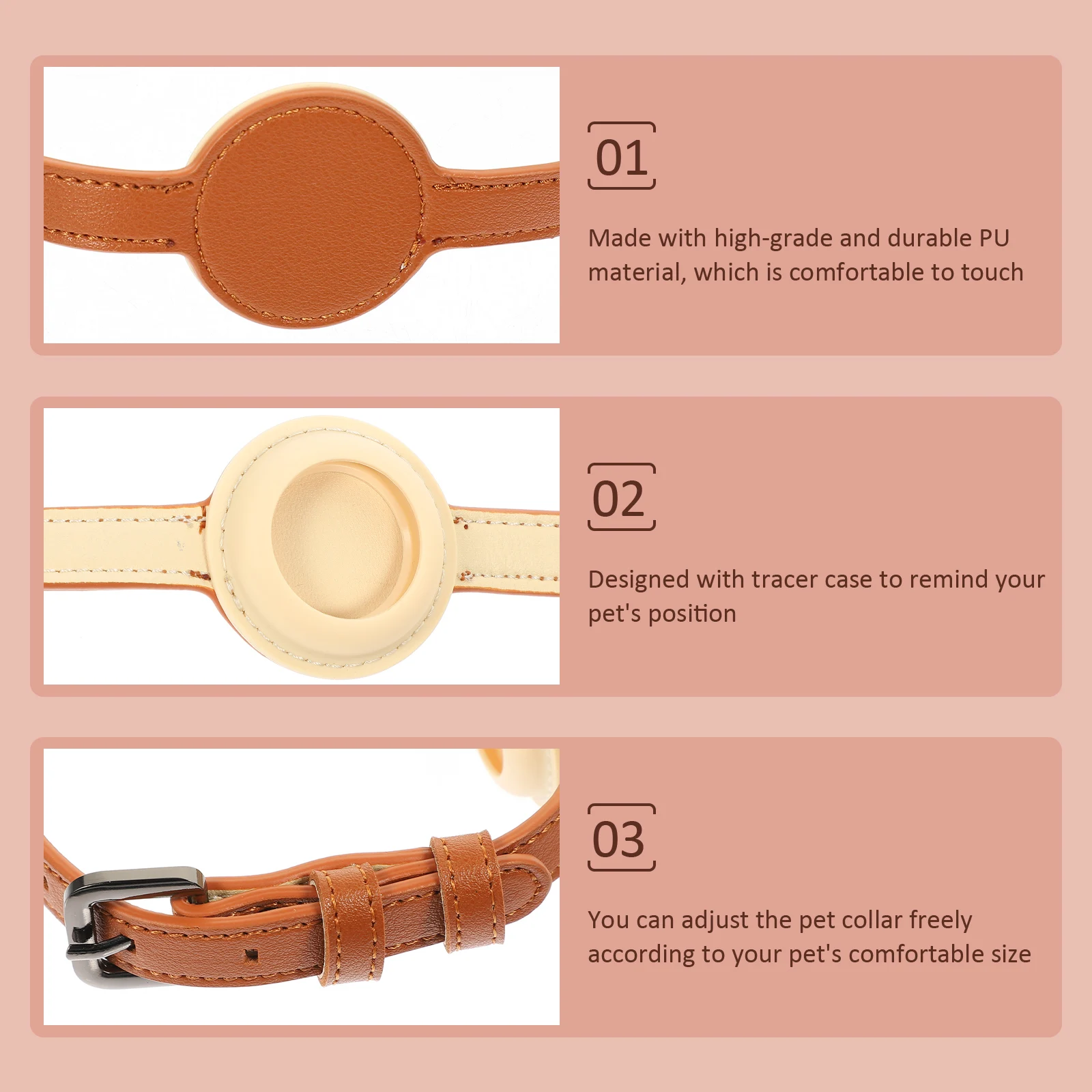 01

Made with high-grade and durable PU material, which is comfortable to touch

02

Designed with tracer case to remind your pet's position

03

You can adjust the pet collar freely according to your pet's comfortable size