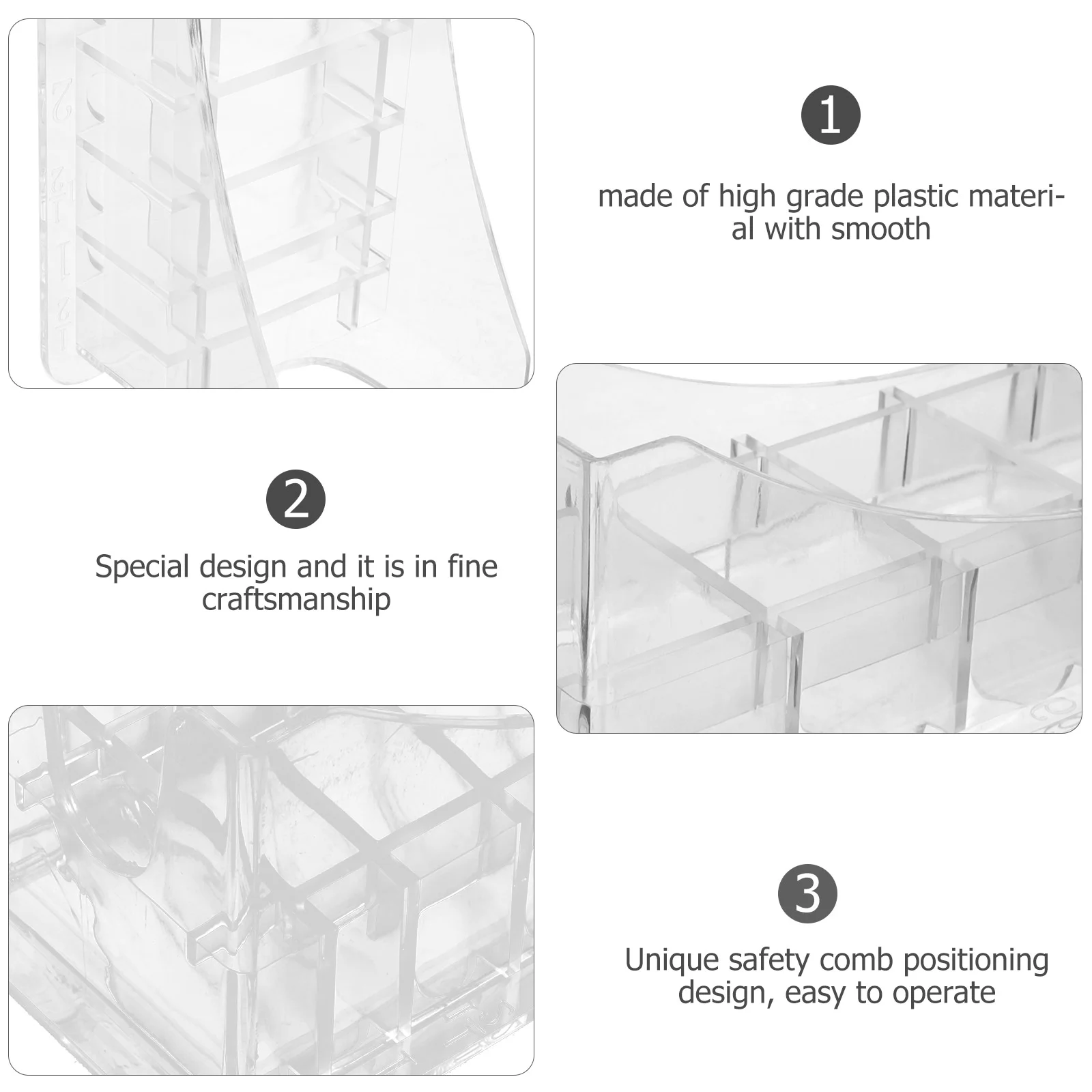 1

made of high grade plastic material with smooth

2

Special design and it is in fine craftsmanship

3

Unique safety comb positioning design, easy to operate