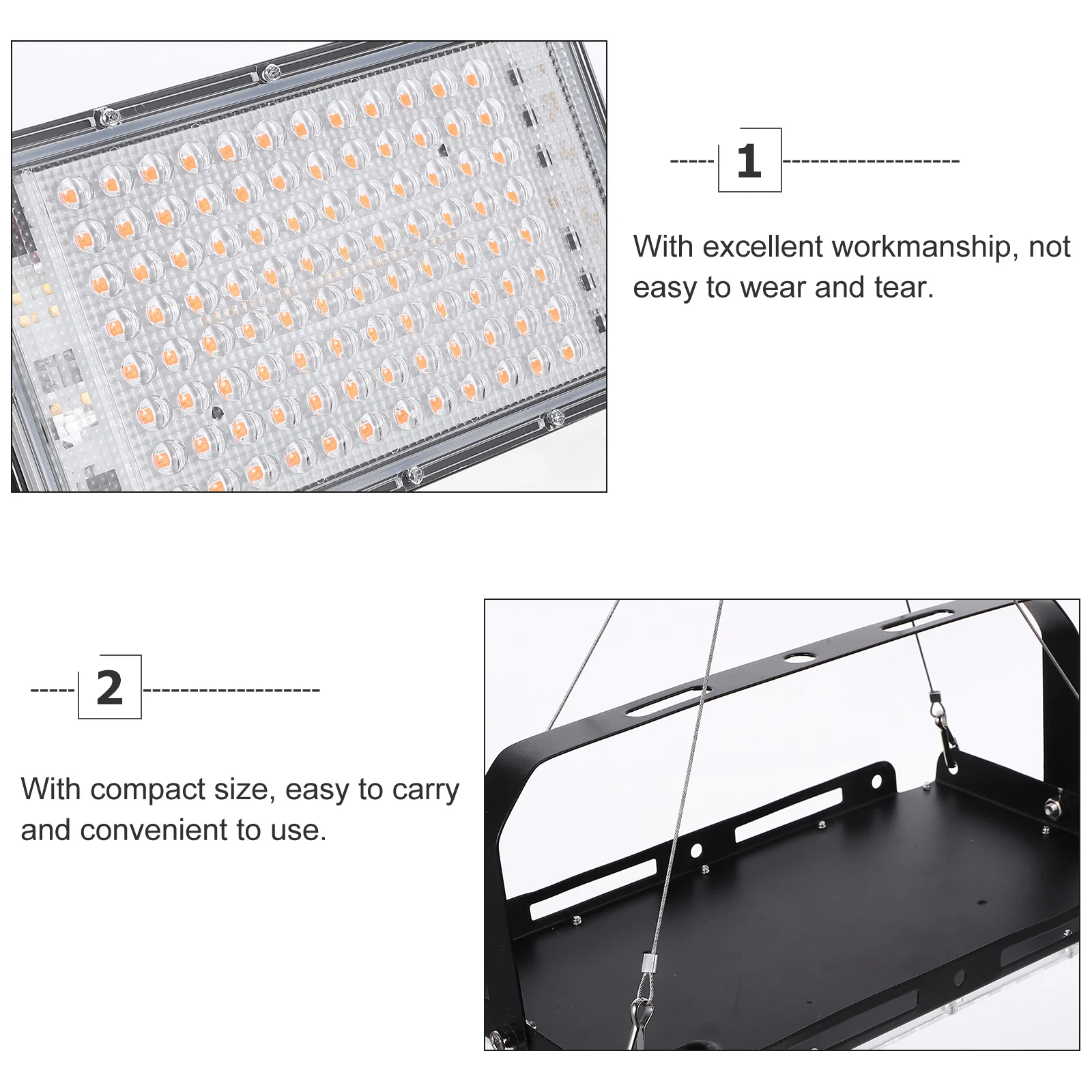 1

With excellent workmanship, not easy to wear and tear.

2

With compact size, easy to carry and convenient to use.