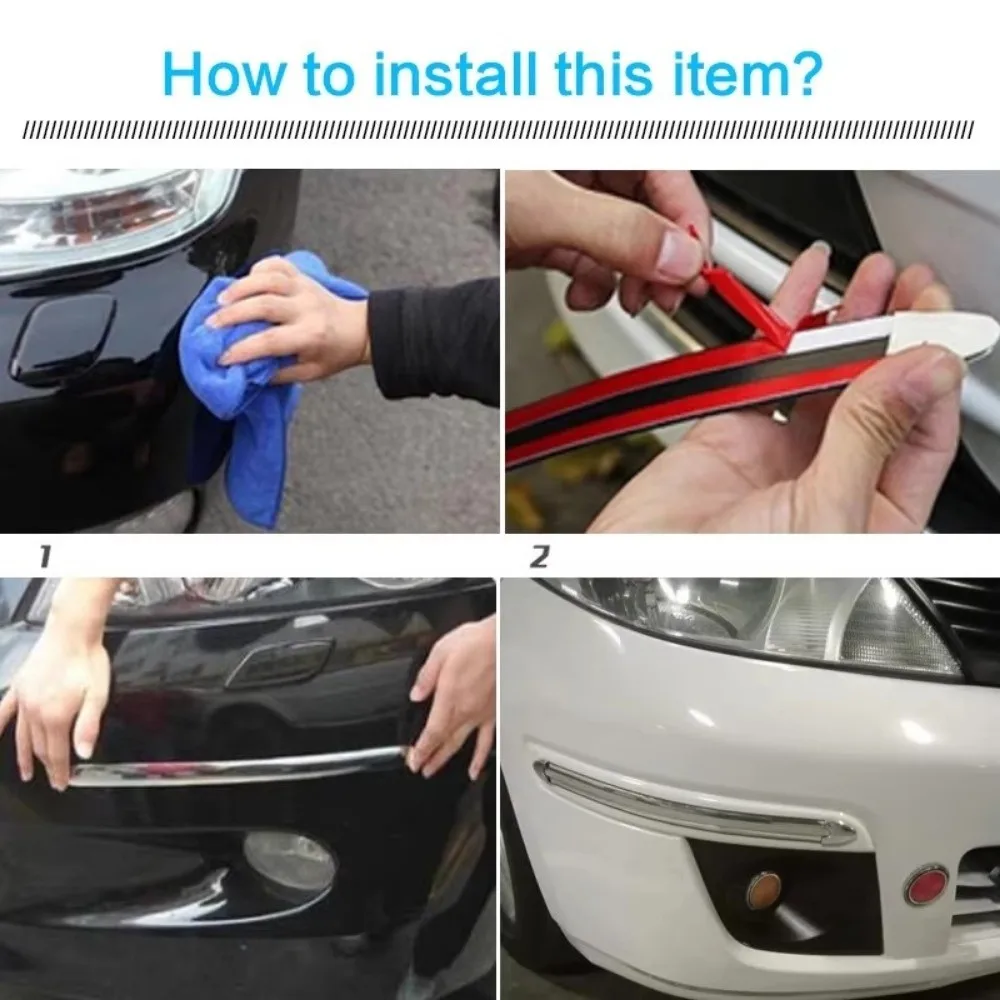 How to install this item?

1

2