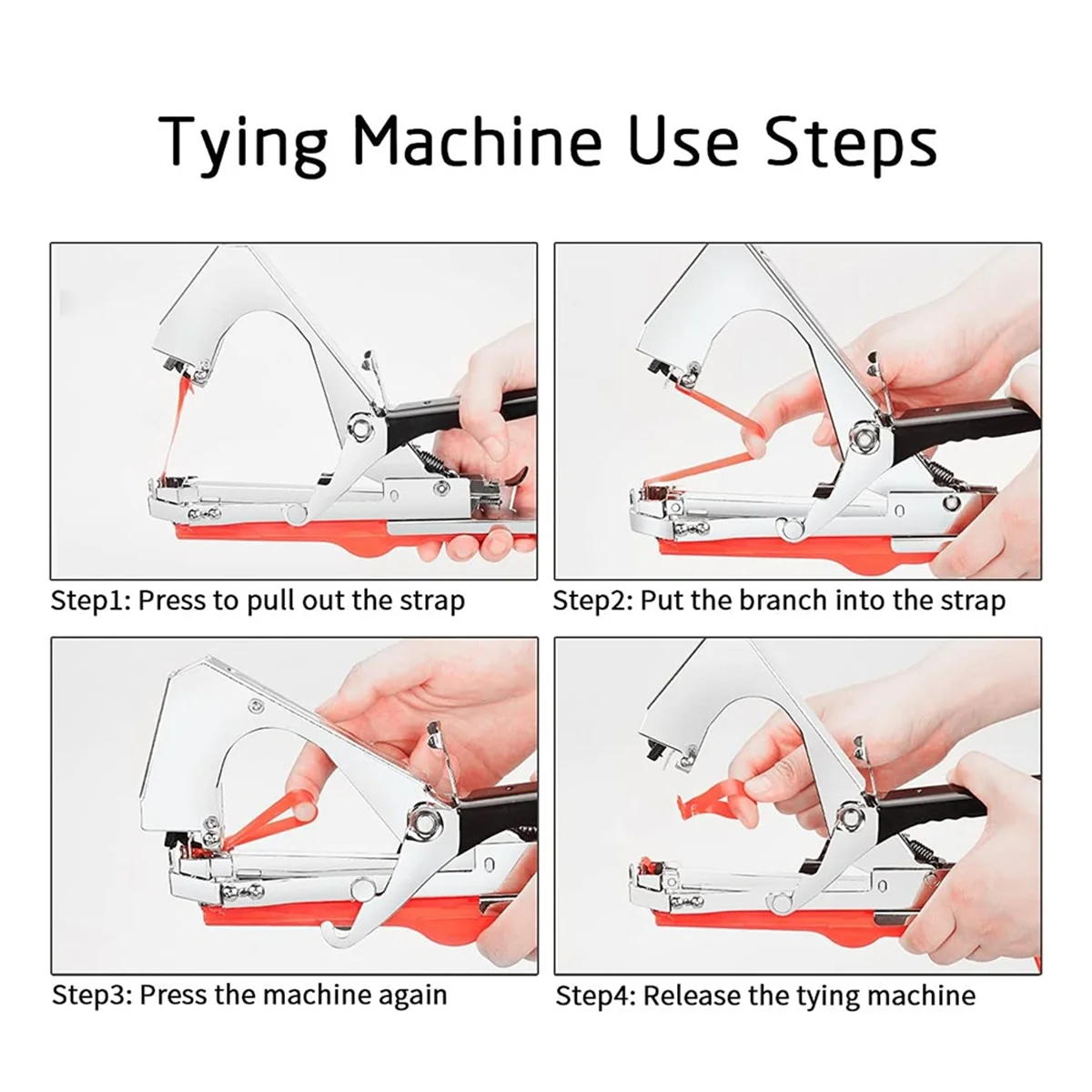 Tying Machine Use Steps

Step1: Press to pull out the strap

Step2: Put the branch into the strap

Step3: Press the machine again

Step4: Release the tying machine