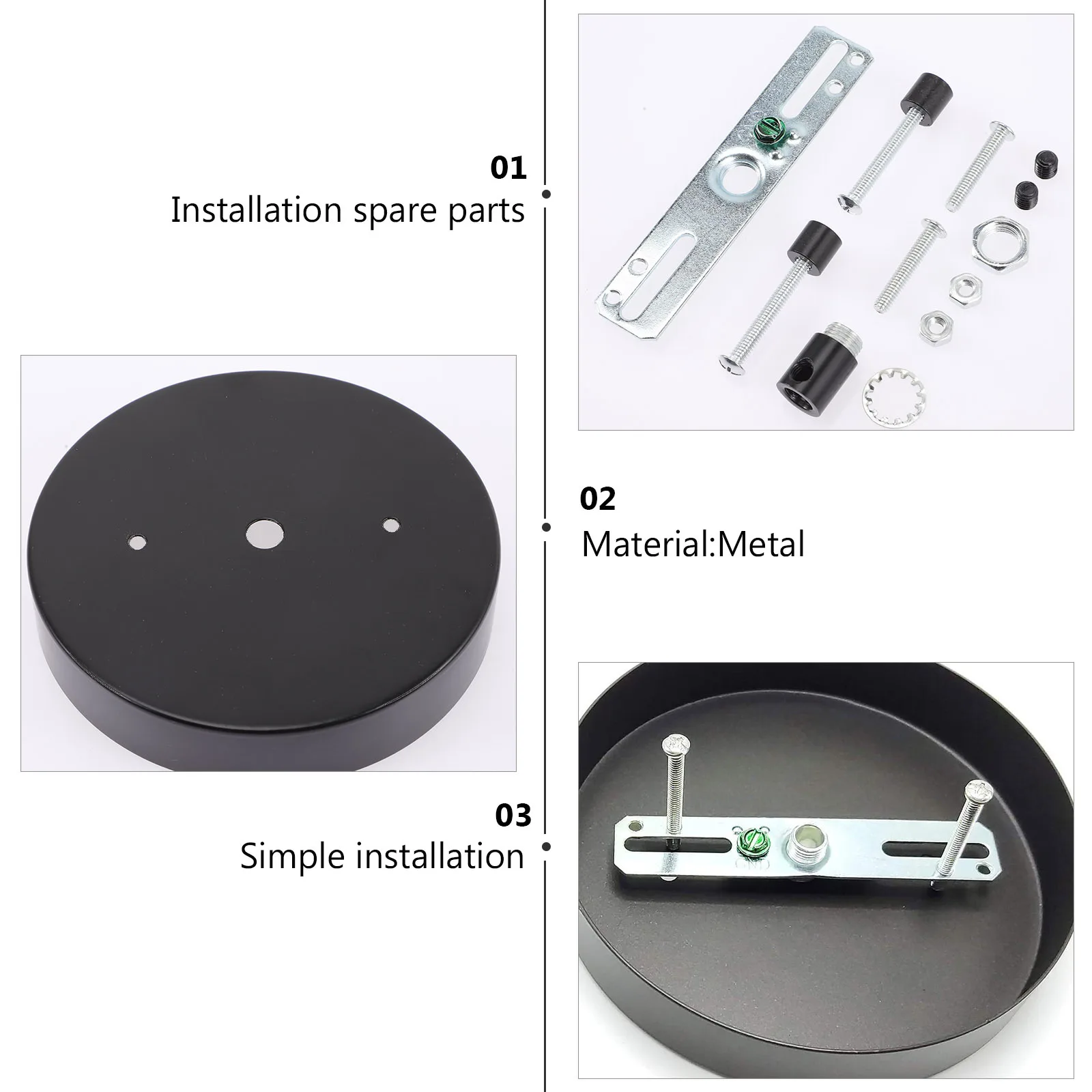 01
Installation spare parts

02
Material:Metal

03
Simple installation