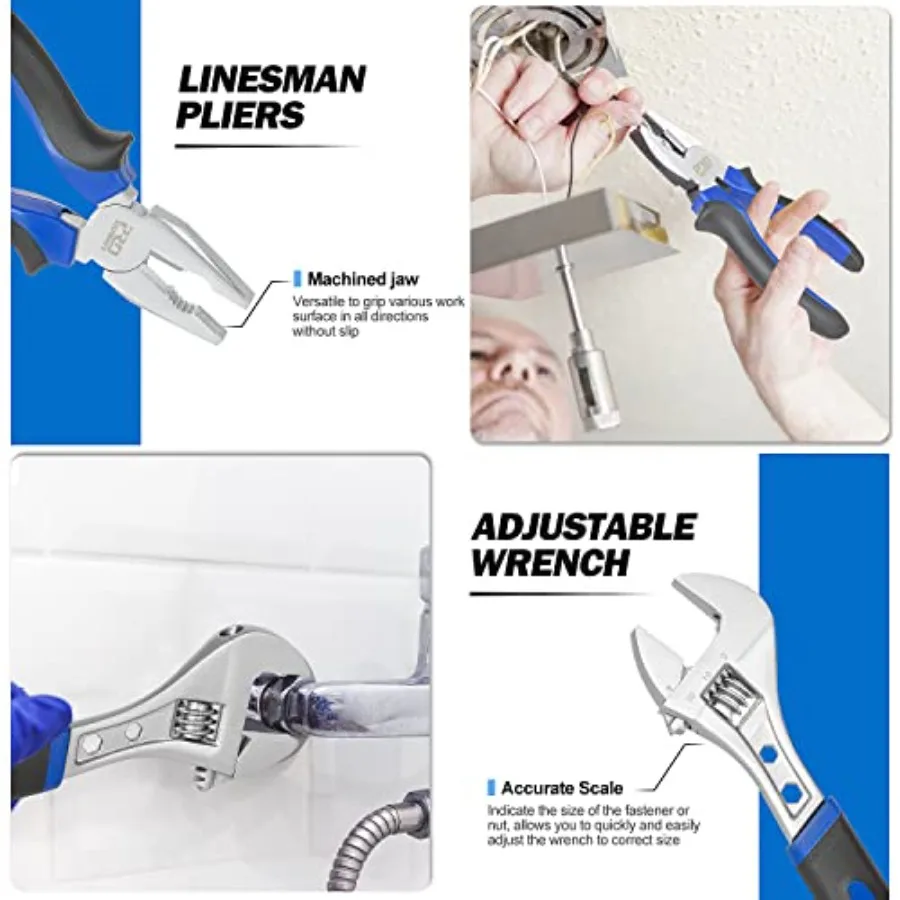 LINESMAN PLIERS

Machined jaw
Versatile to grip various work surface in all directions without slip

ADJUSTABLE WRENCH

Accurate Scale
Indicate the size of the fastener or nut, allows you to quickly and easily adjust the wrench to correct size