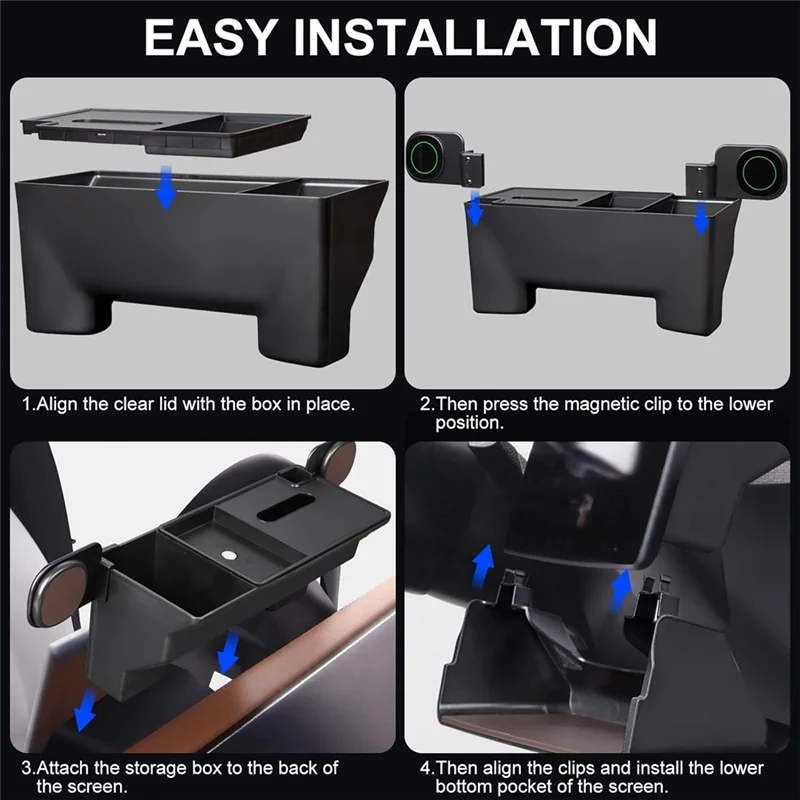 EASY INSTALLATION

1.Align the clear lid with the box in place.

2.Then press the magnetic clip to the lower position.

3.Attach the storage box to the back of the screen.

4.Then align the clips and install the lower bottom pocket of the screen.