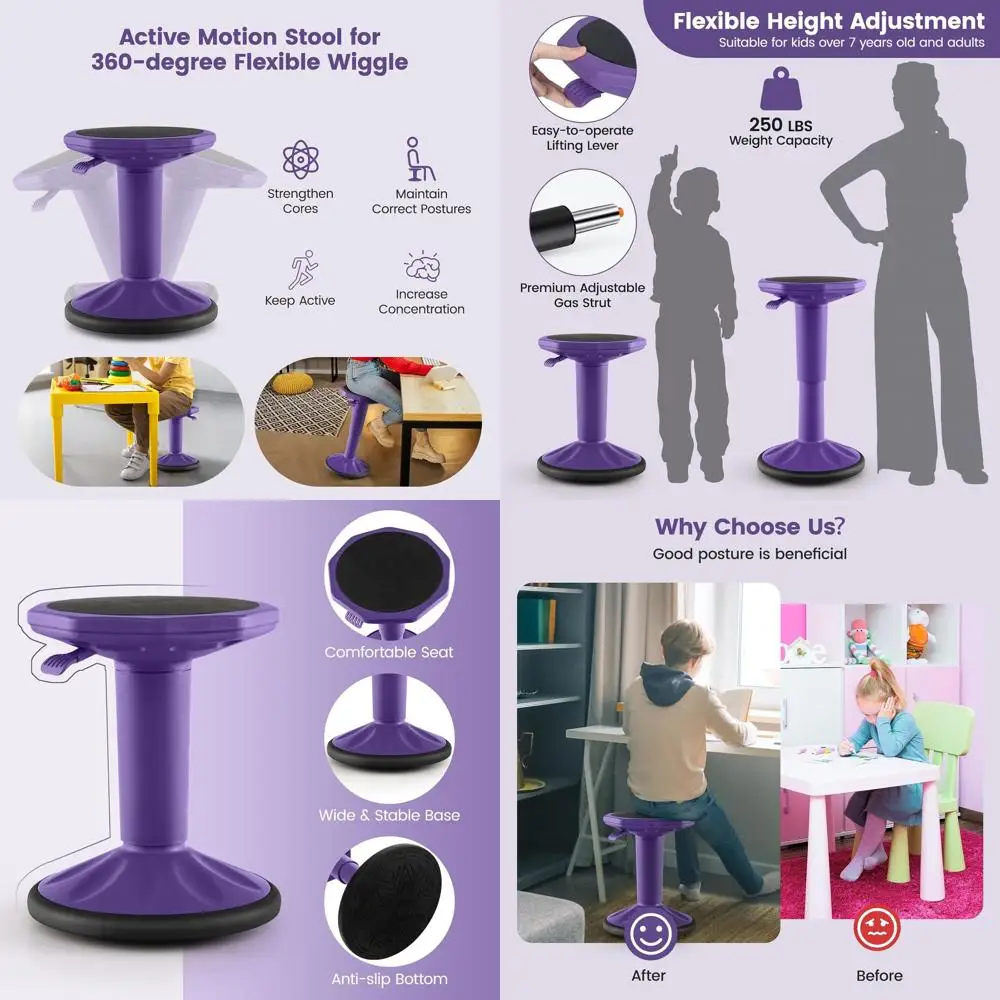 Active Motion Stool for 360-degree Flexible Wiggle

Strengthen Cores

Maintain Correct Postures

Keep Active

Increase Concentration

Flexible Height Adjustment
Suitable for kids over 7 years old and adults

Easy-to-operate Lifting Lever

250 LBS
Weight Capacity

Premium Adjustable Gas Strut

Comfortable Seat

Wide & Stable Base

Anti-slip Bottom

Why Choose Us?
Good posture is beneficial

After

Before