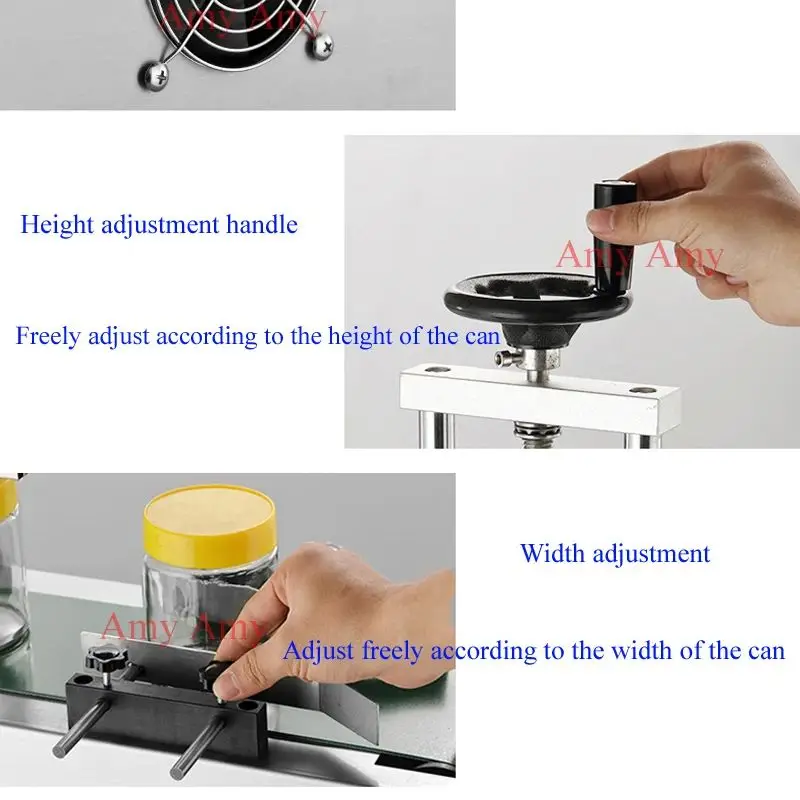 Amy Amy

Height adjustment handle

Amy Amy

Freely adjust according to the height of the can

Width adjustment

Amy Amy

Adjust freely according to the width of the can