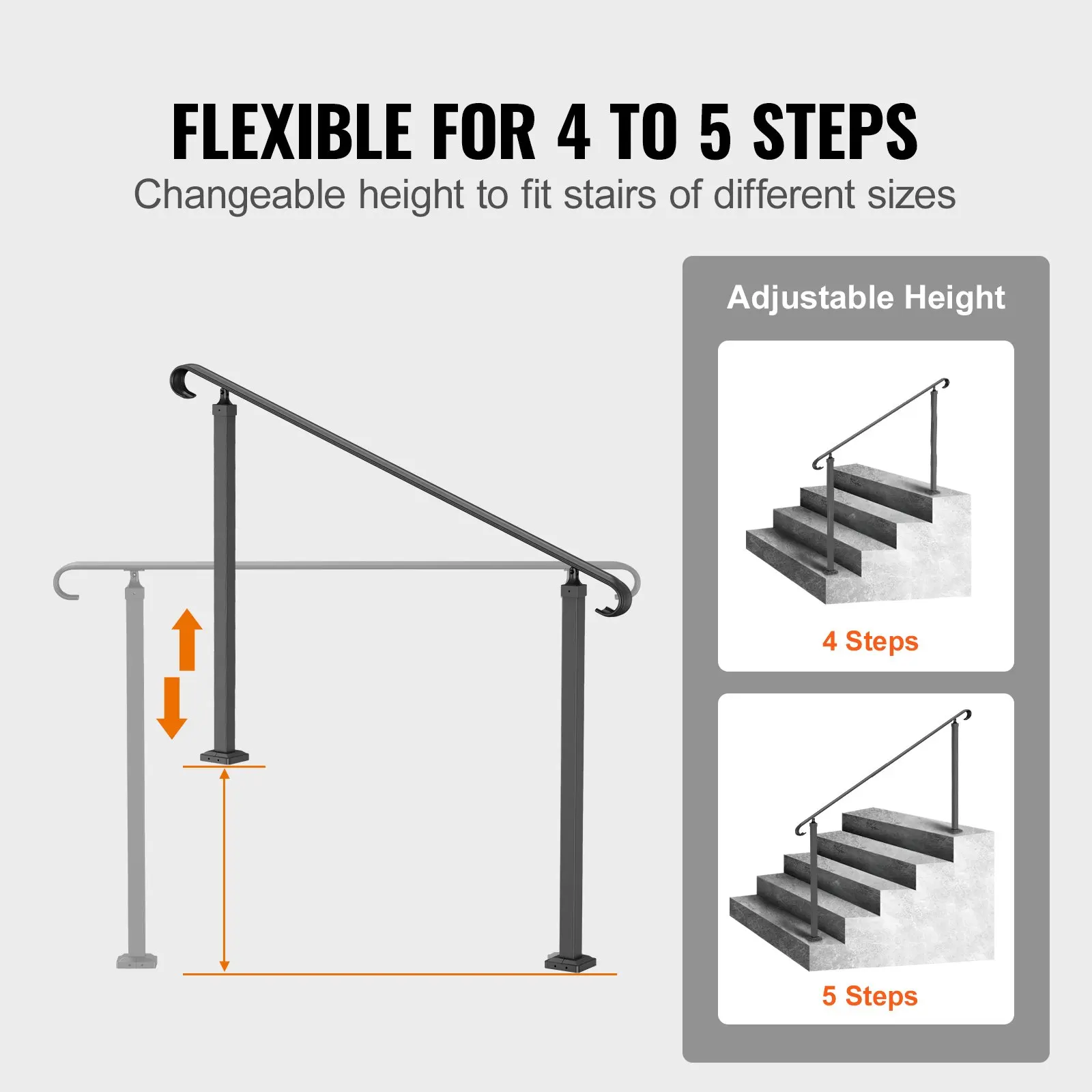 FLEXIBLE FOR 4 TO 5 STEPS

Changeable height to fit stairs of different sizes

Adjustable Height

4 Steps

5 Steps