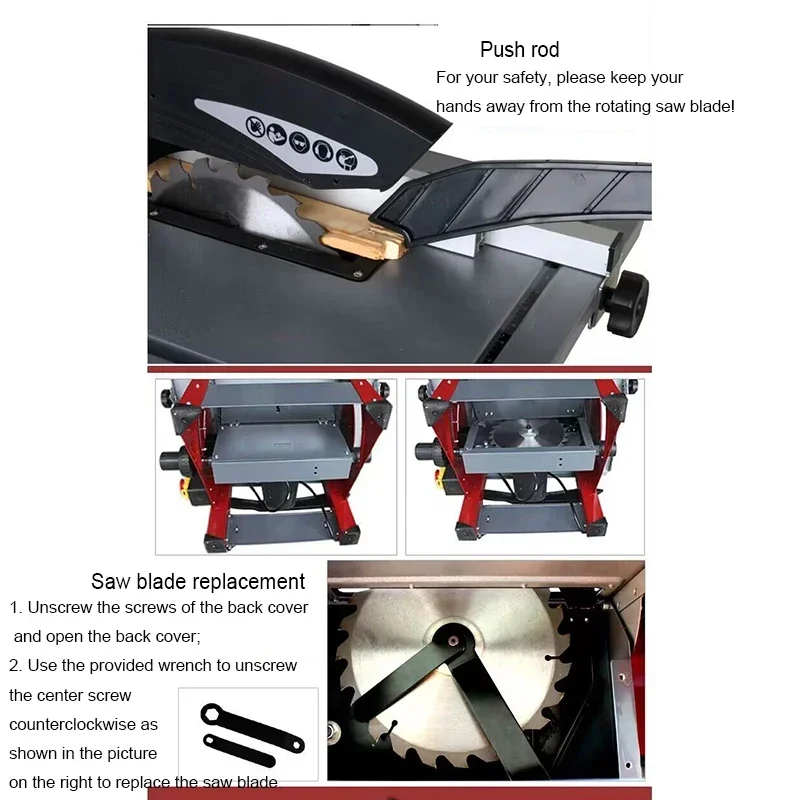 Push rod
For your safety, please keep your hands away from the rotating saw blade!

Saw blade replacement
1. Unscrew the screws of the back cover and open the back cover;
2. Use the provided wrench to unscrew the center screw counterclockwise as shown in the picture on the right to replace the saw blade.