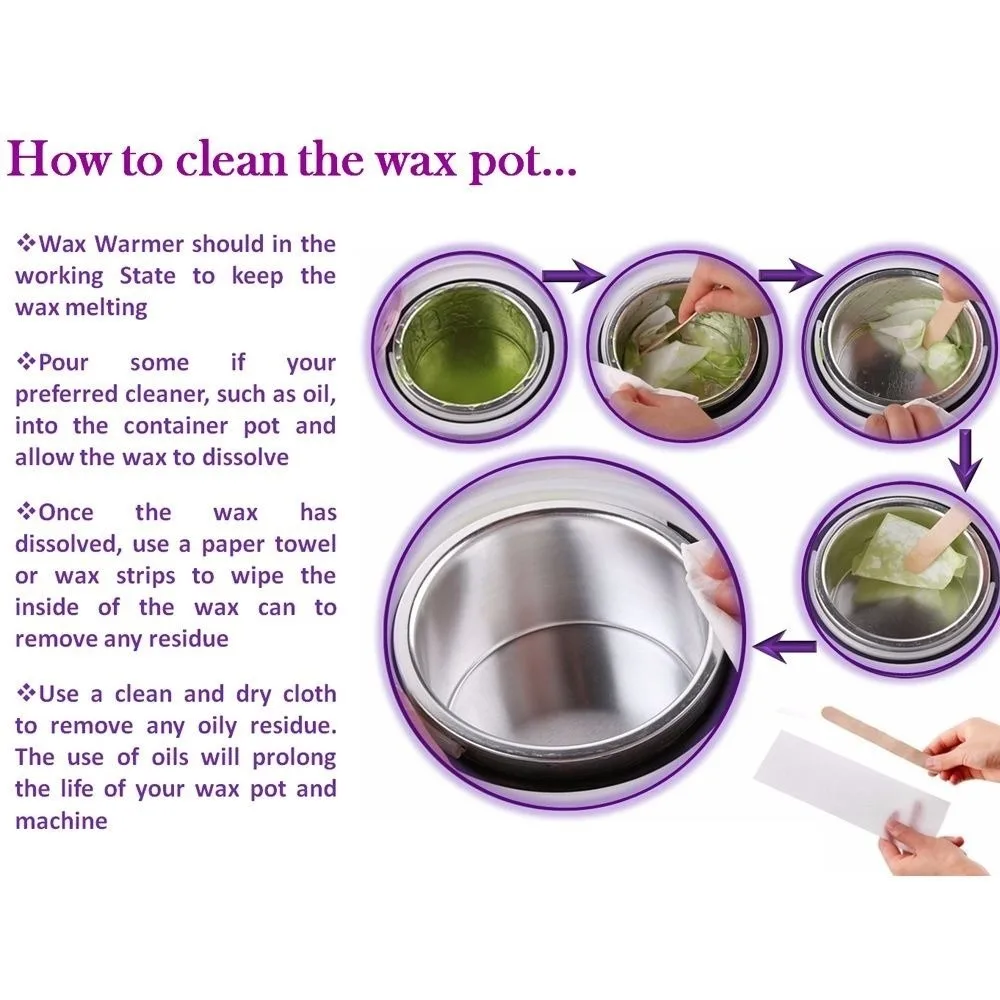 How to clean the wax pot...

❖Wax Warmer should in the working State to keep the wax melting

❖Pour some if your preferred cleaner, such as oil, into the container pot and allow the wax to dissolve

❖Once the wax has dissolved, use a paper towel or wax strips to wipe the inside of the wax can to remove any residue

❖Use a clean and dry cloth to remove any oily residue. The use of oils will prolong the life of your wax pot and machine