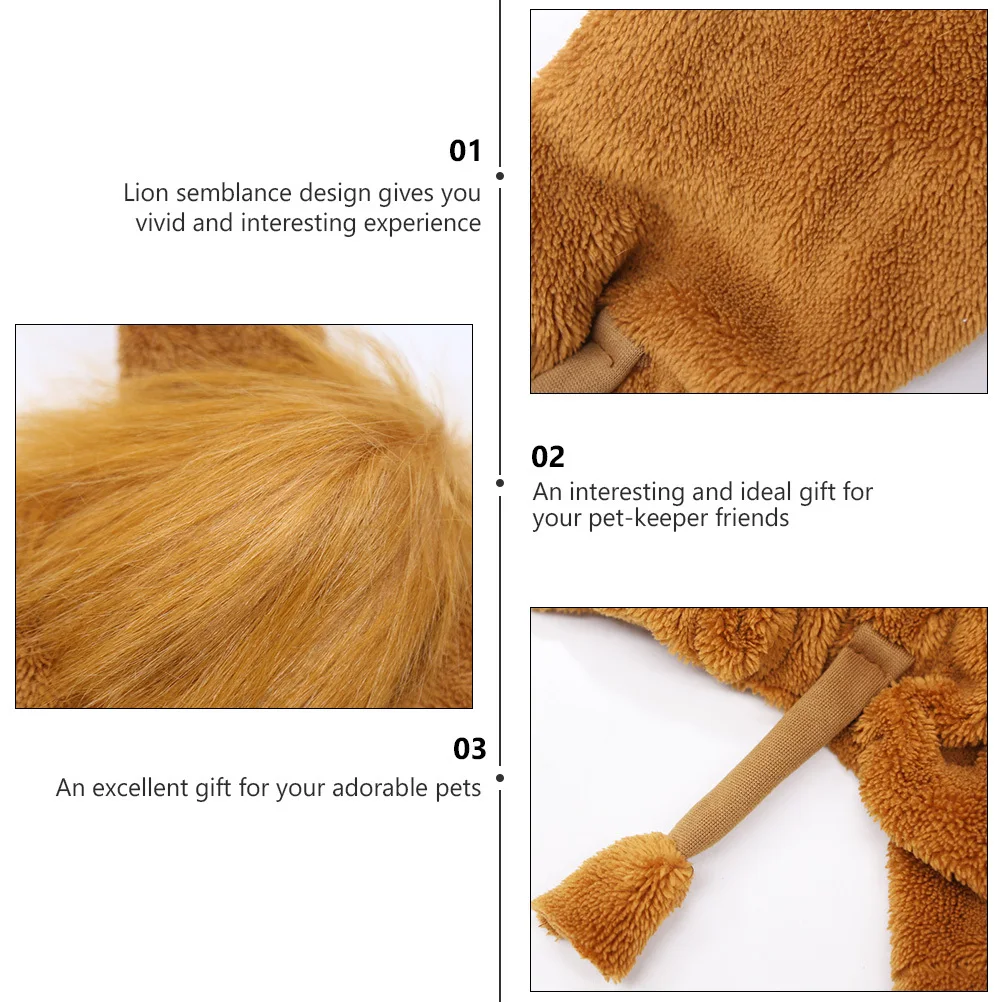 01
Lion semblance design gives you vivid and interesting experience

02
An interesting and ideal gift for your pet-keeper friends

03
An excellent gift for your adorable pets