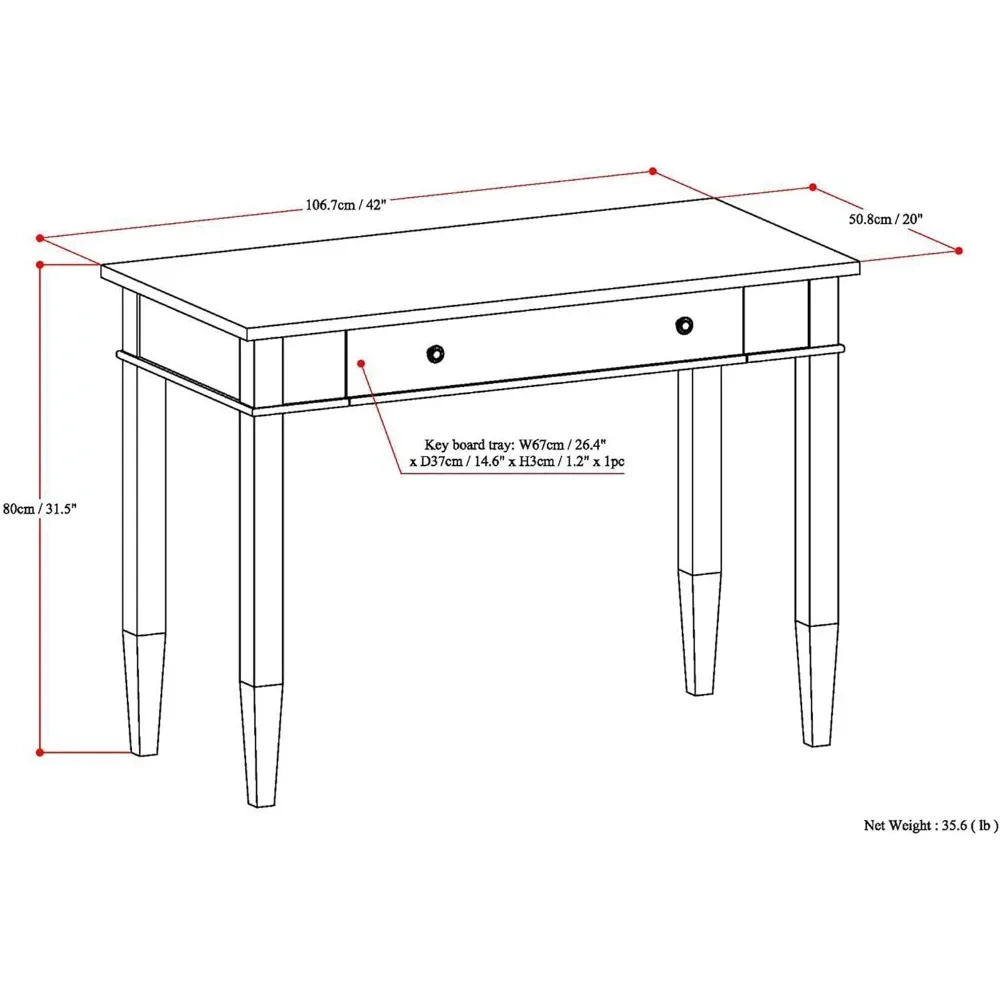 106.7cm / 42"

50.8cm / 20"

80cm / 31.5"

Key board tray: W67cm / 26.4" x D37cm / 14.6" x H3cm / 1.2" x 1pc

Net Weight : 35.6 ( lb )